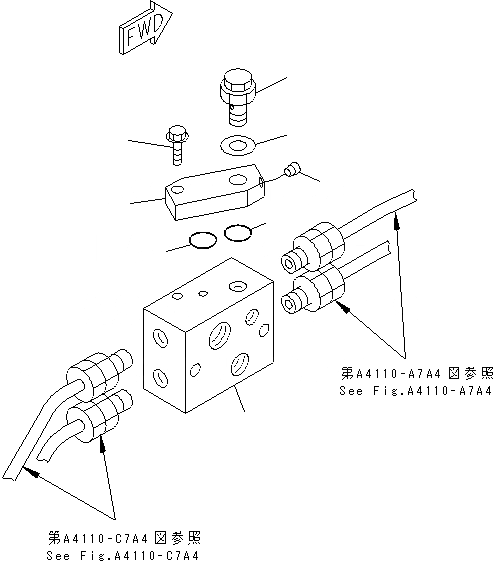 FWD

第A4110-A7A4 図参照
See Fig.A4110-A7A4

第A4110-C7A4 図参照
See Fig.A4110-C7A4