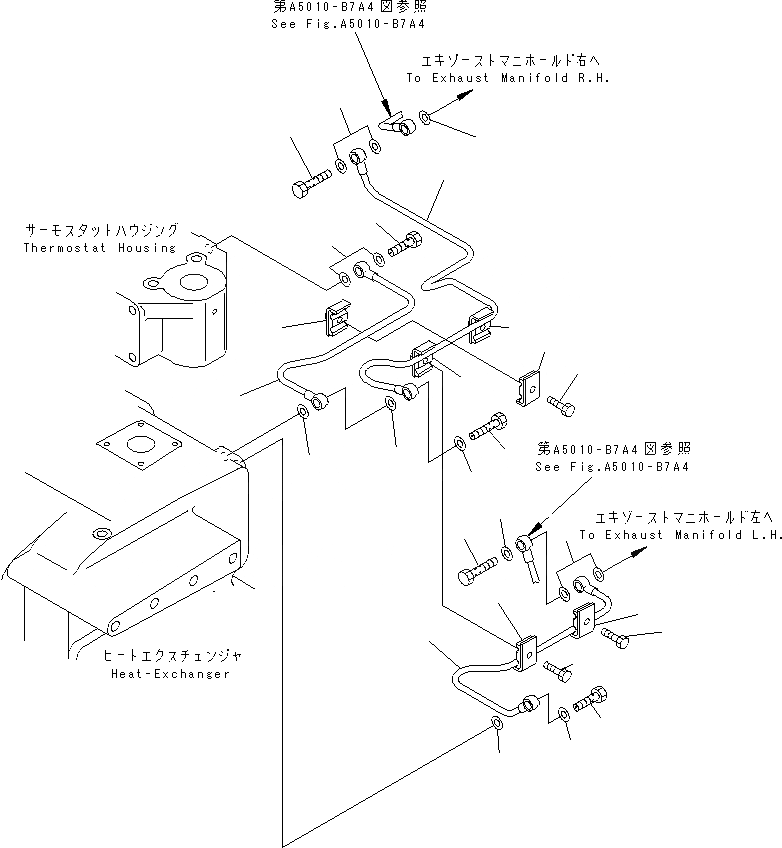 第A5010-B7A4図参照
See Fig.A5010-B7A4

エキゾーストマニホールド右へ
To Exhaust Manifold R.H.

サーモスタットハウジング
Thermostat Housing

第A5010-B7A4図参照
See Fig.A5010-B7A4

エキゾーストマニホールド左へ
To Exhaust Manifold L.H.

ヒートエクスチェンジャ
Heat-Exchanger