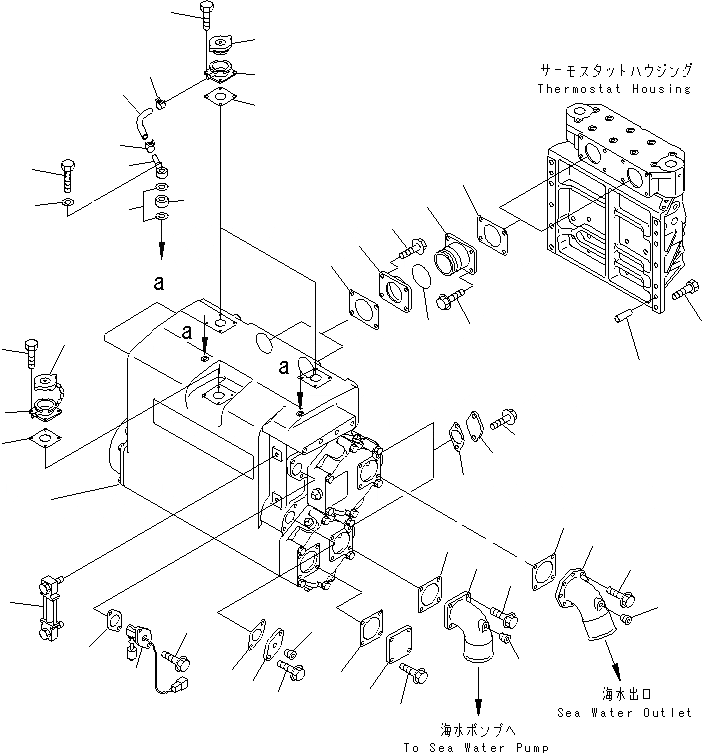 サーモスタットハウジング
Thermostat Housing

a

a

a

海水出口
Sea Water Outlet

海水ポンプへ
To Sea Water Pump