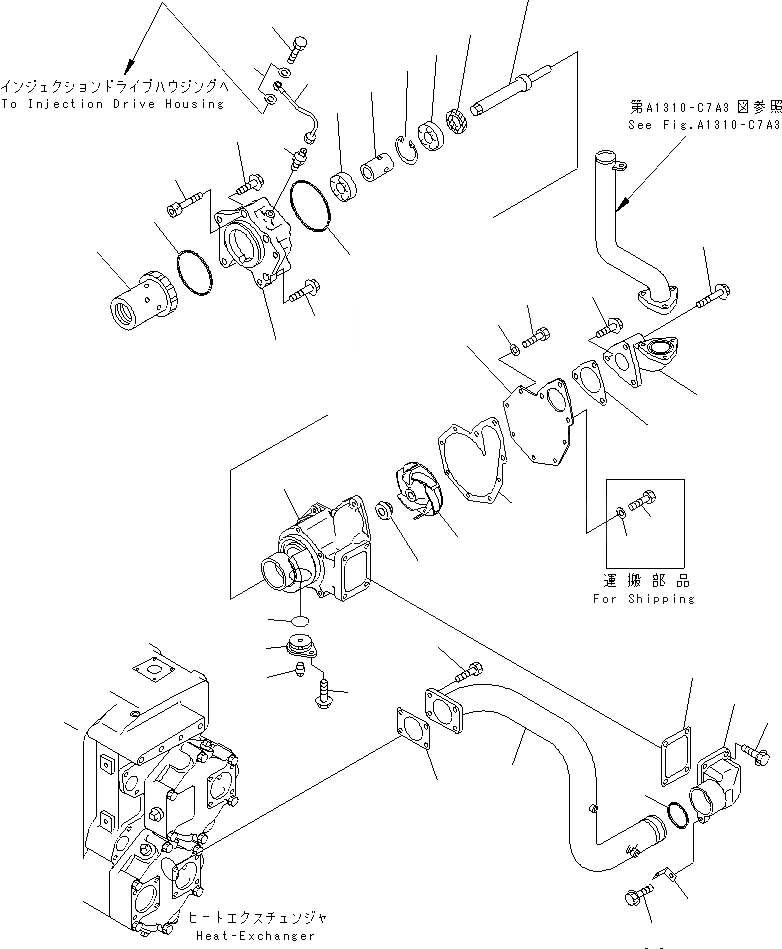 インジェクションドライブハウジングへ
To Injection Drive Housing

第A1310-C7A3図参照
See Fig.A1310-C7A3

運搬部品
For Shipping

ヒートエクスチェンジャ
Heat-Exchanger