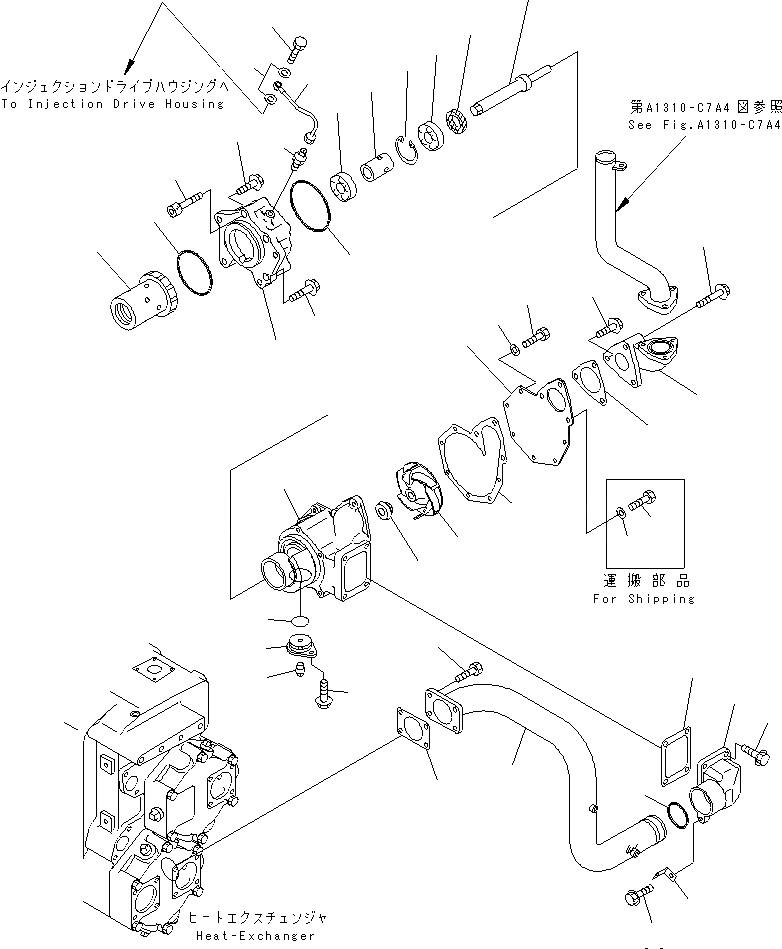 インジェクションドライブハウジングへ
To Injection Drive Housing

第A1310-C7A4図参照
See Fig.A1310-C7A4

運搬部品
For Shipping

ヒートエクスチェンジャ
Heat-Exchanger