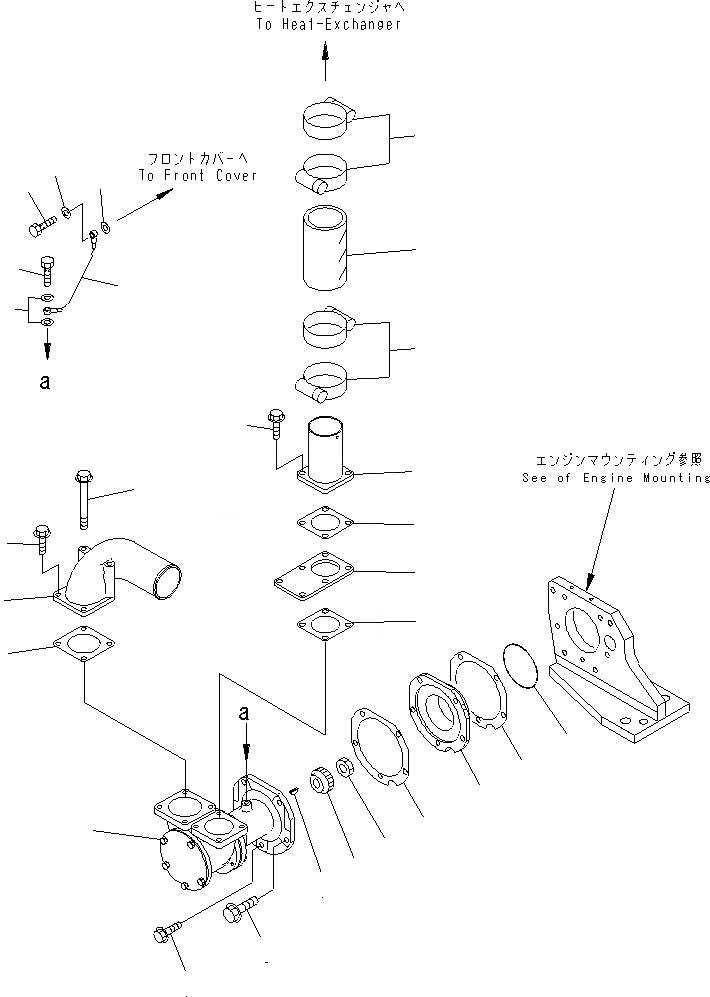 ヒートエクスチェンジャへ
To Heat-Exchanger

フロントカバーへ
To Front Cover

a

エンジンマウンティング参照
See of Engine Mounting

a