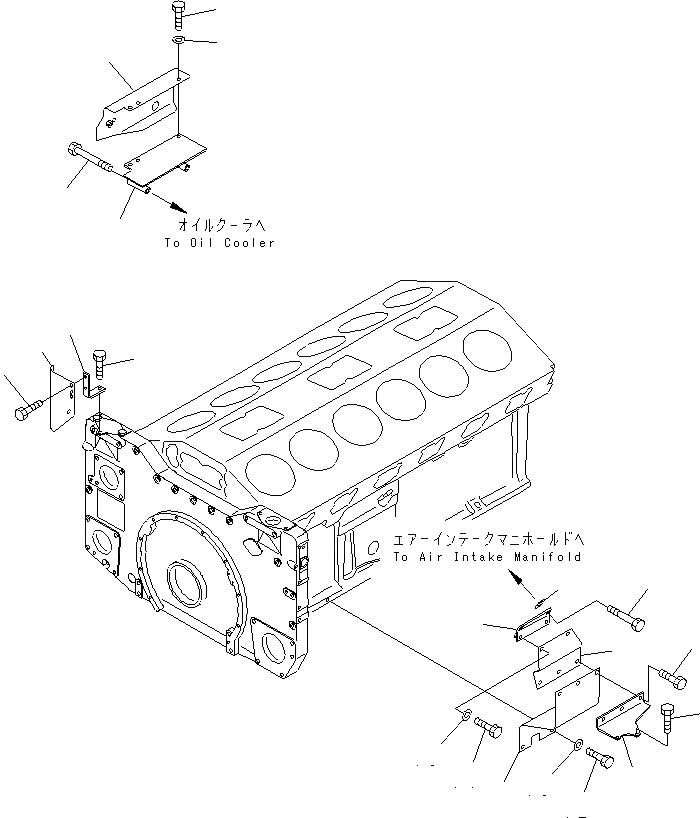 オイルクーラへ
To Oil Cooler

エアーインテークマニホールドへ
To Air Intake Manifold