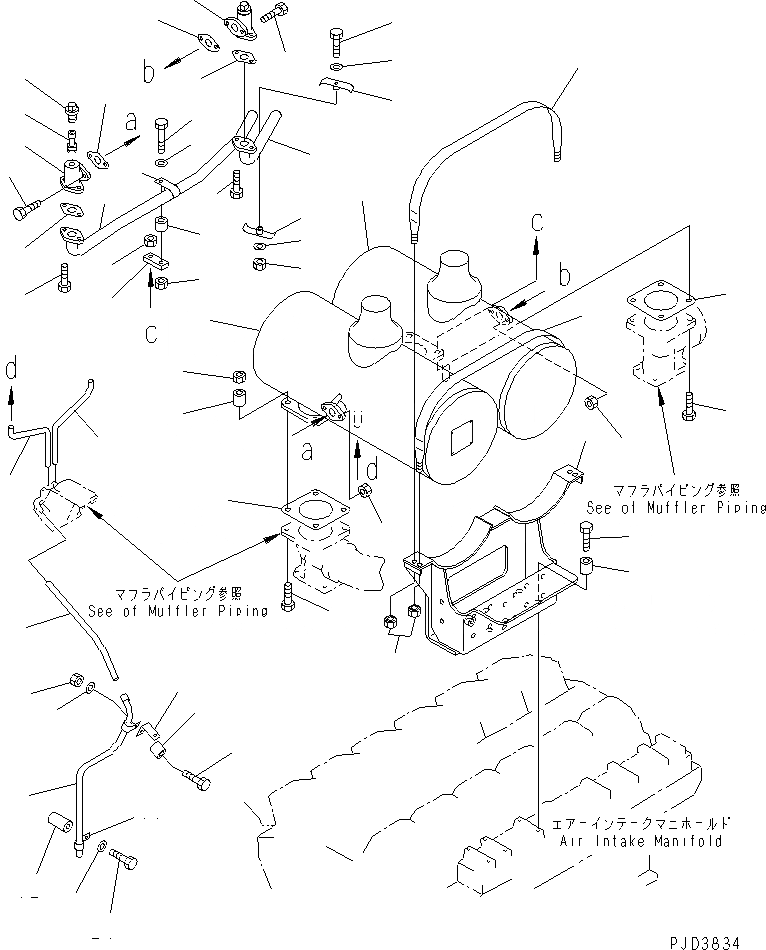 b
a
c
b
c
d
a
d
マフラパイピング参照
See of Muffler Piping
マフラパイピング参照
See of Muffler Piping
エアーインテークマニホールド
Air Intake Manifold
PJD3834