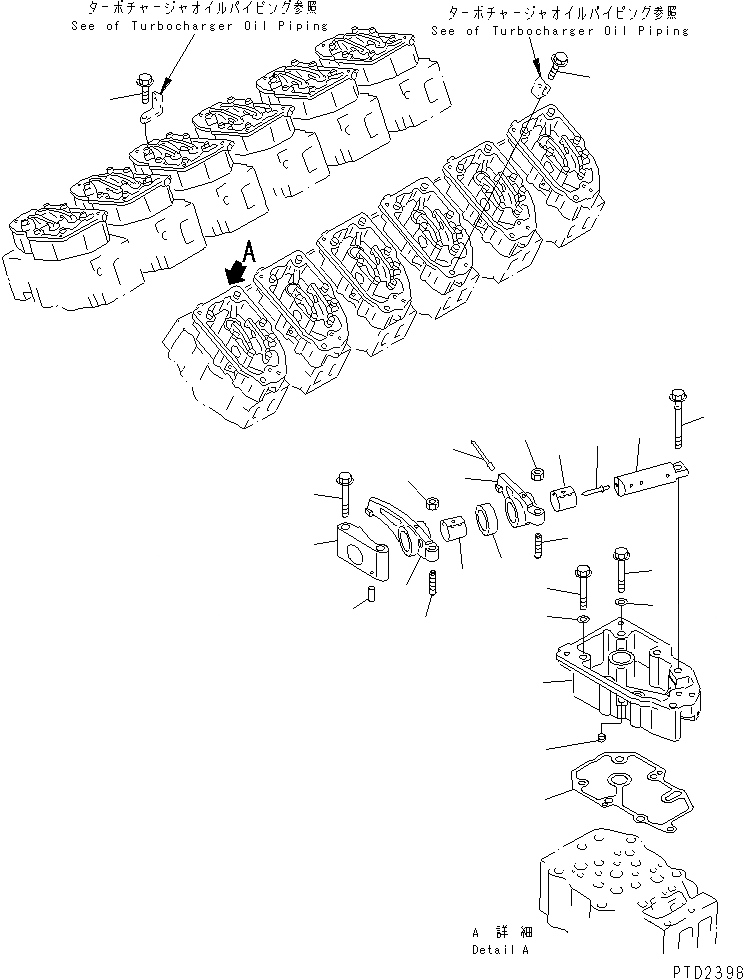 ターボチャージャオイルパイピング参照
See of Turbocharger Oil Piping

ターボチャージャオイルパイピング参照
See of Turbocharger Oil Piping

A

A 詳細
Detail A

PTD2398