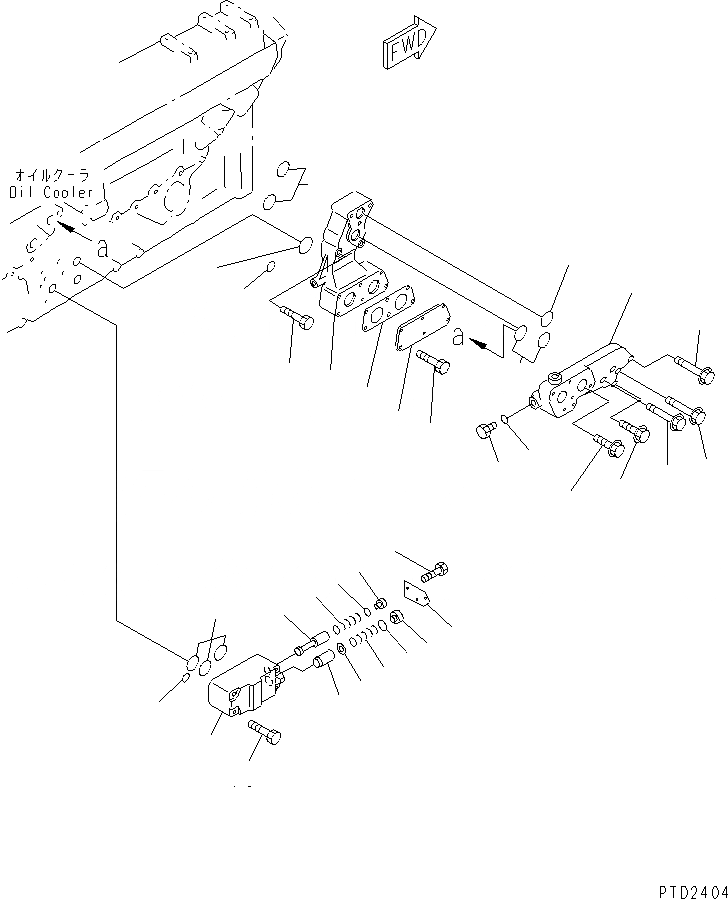 FWD

オイルクーラ
Oil Cooler

a

a

PTD2404