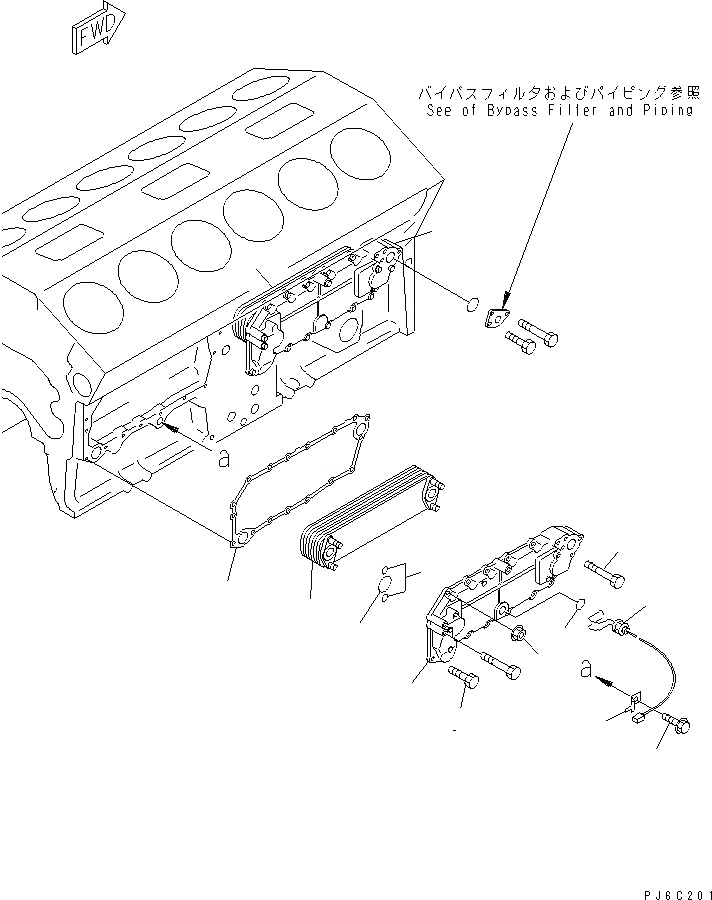 FWD

バイパスフィルタおよびパイピング参照
See of Bypass Filter and Piping

a

a

PJ6C201