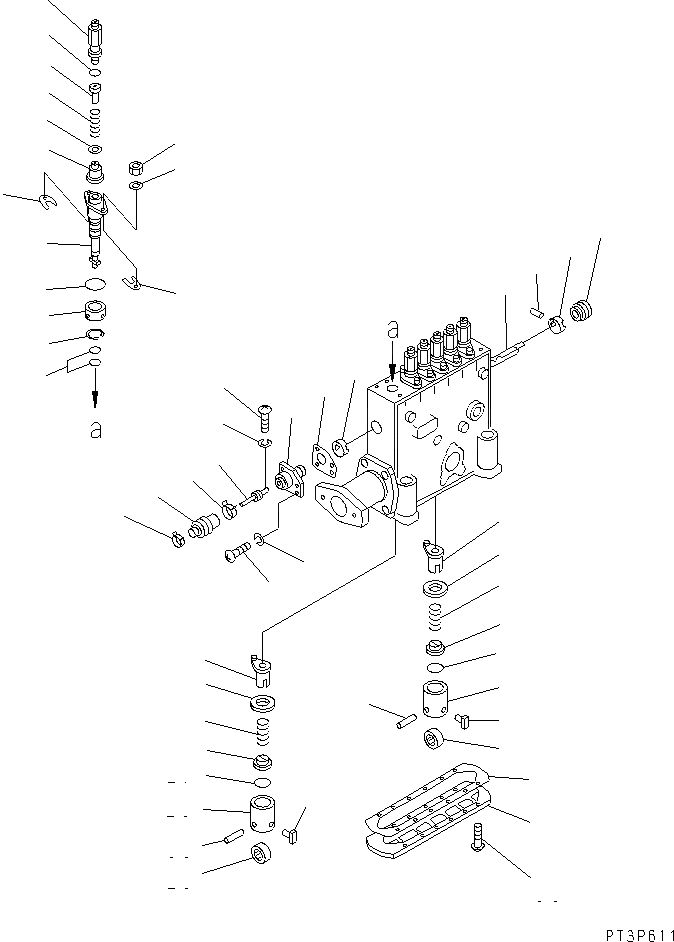 a

a

PT3P611