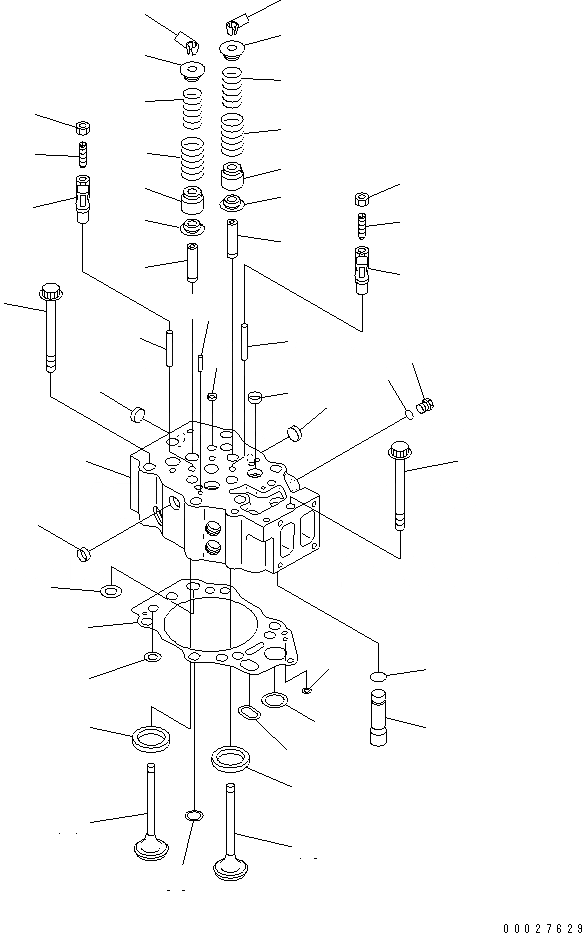 00027629