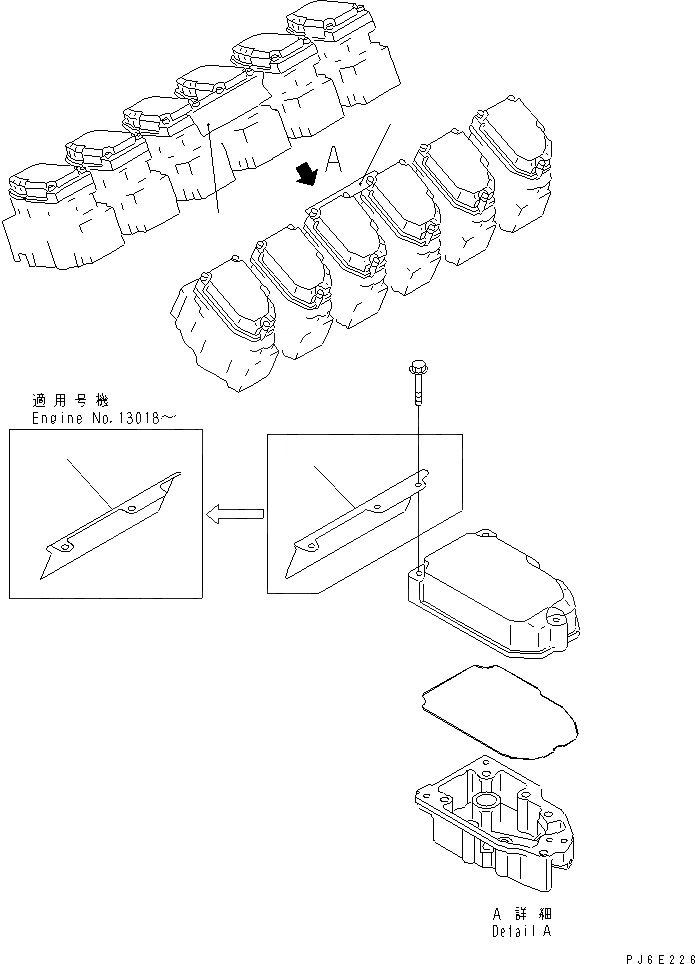 A

適用号機
Engine No.13018～

A 詳細
Detail A

PJ6E226