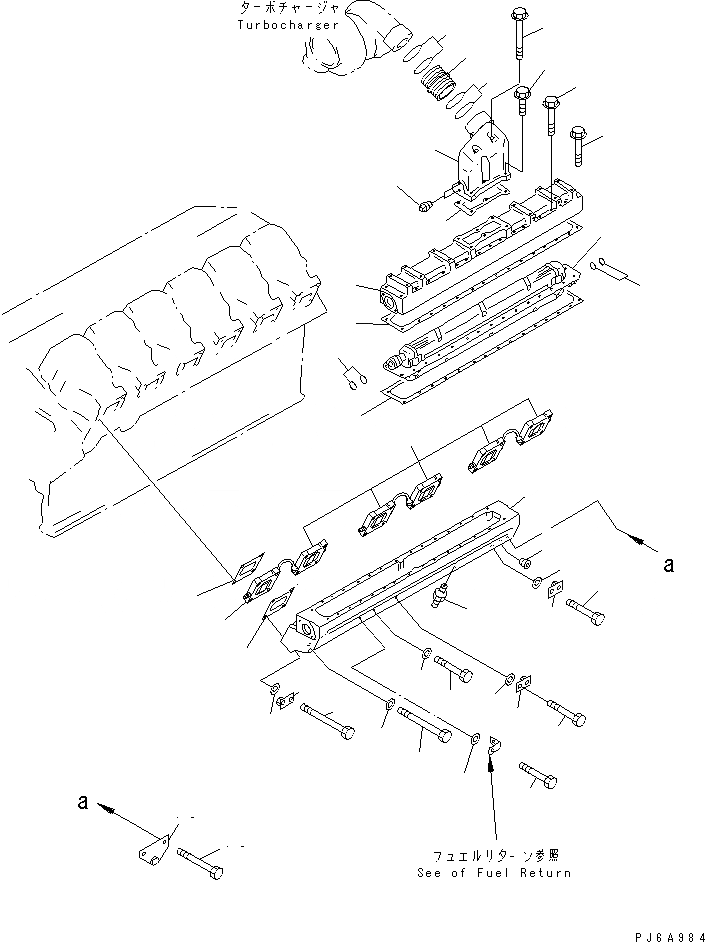 ターボチャージャ
Turbocharger

a

a

フュエルリターン参照
See of Fuel Return

PJ6A984