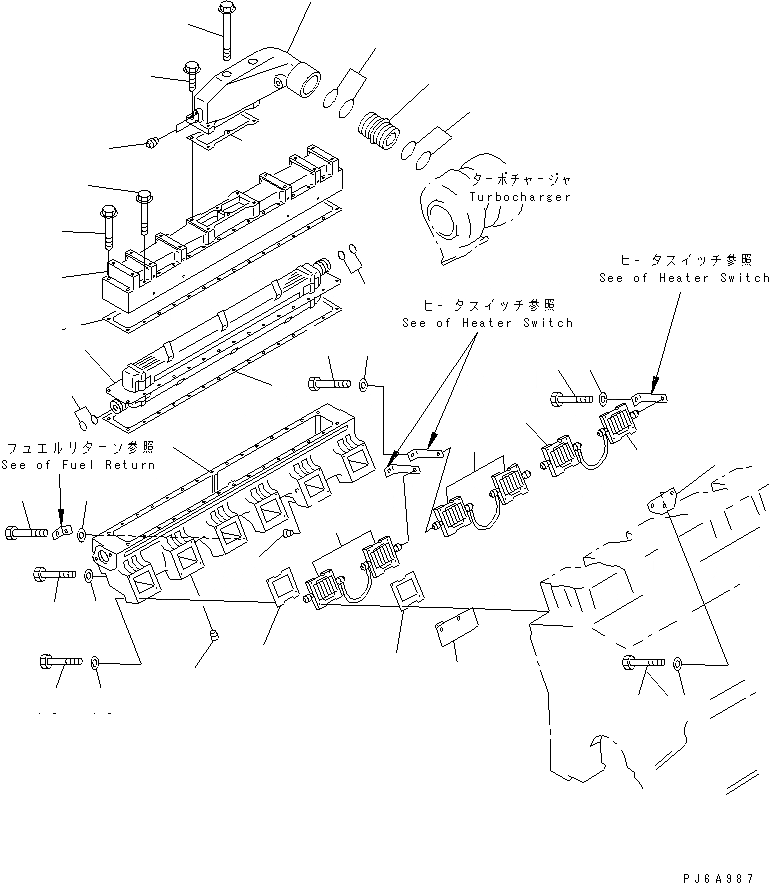 ターボチャージャ
Turbocharger

ヒータスイッチ参照
See of Heater Switch

ヒータスイッチ参照
See of Heater Switch

フュエルリターン参照
See of Fuel Return

PJ6A987