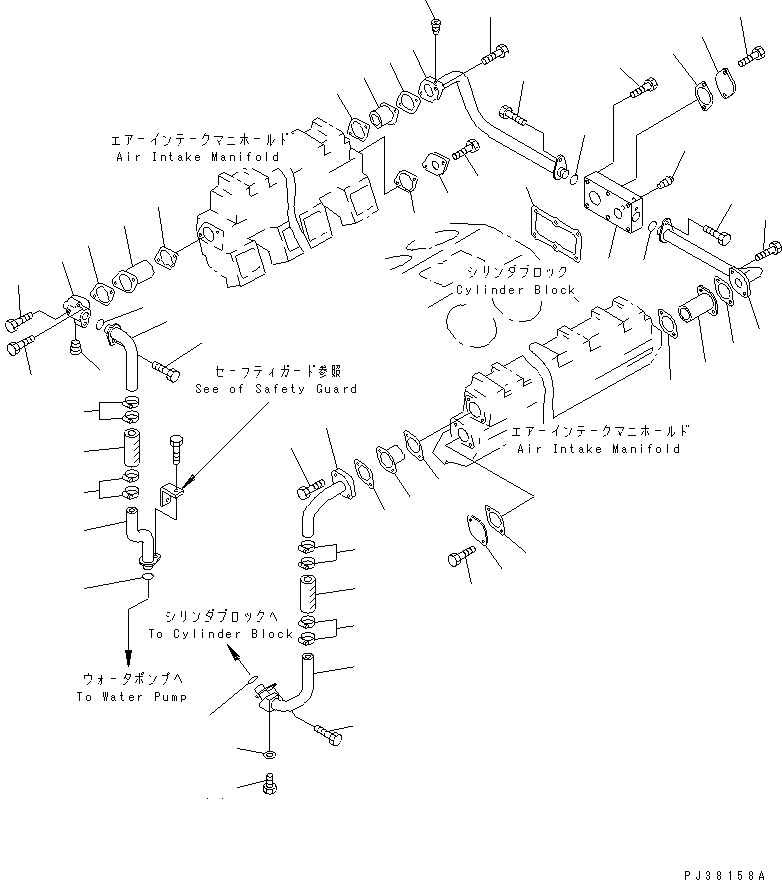 エアーインテークマニホールド
Air Intake Manifold

シリンダブロック
Cylinder Block

セーフティガード参照
See of Safety Guard

エアーインテークマニホールド
Air Intake Manifold

シリンダブロックへ
To Cylinder Block

ウォータポンプへ
To Water Pump

PJ38158A