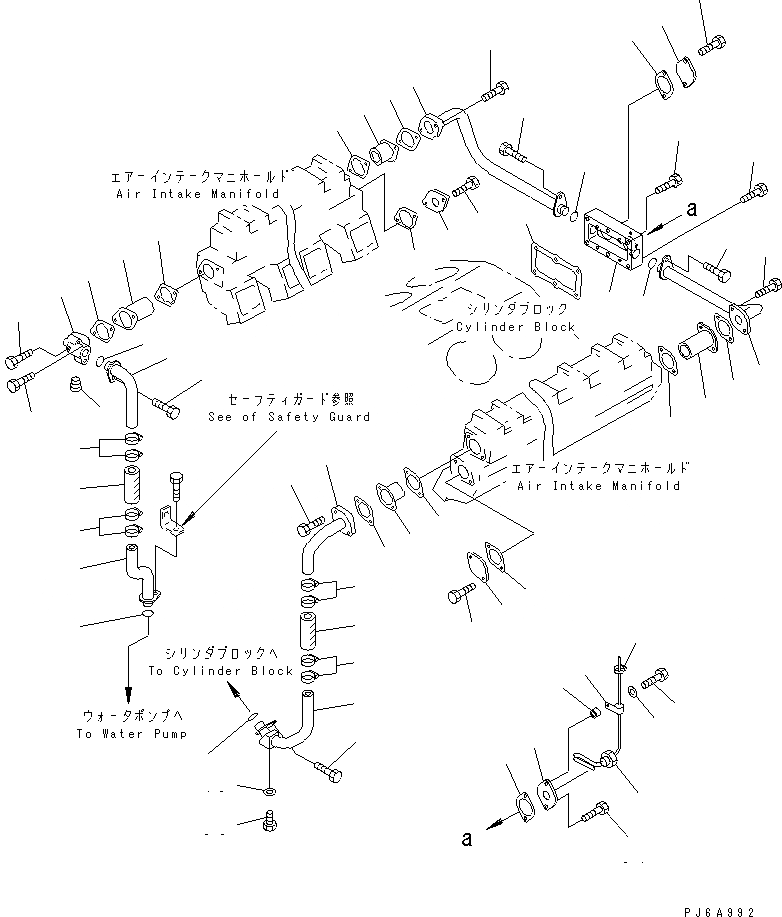 エアーインテークマニホールド
Air Intake Manifold

a

シリンダブロック
Cylinder Block

セーフティガード参照
See of Safety Guard

エアーインテークマニホールド
Air Intake Manifold

シリンダブロックへ
To Cylinder Block

ウォータポンプへ
To Water Pump

a

PJ6A992