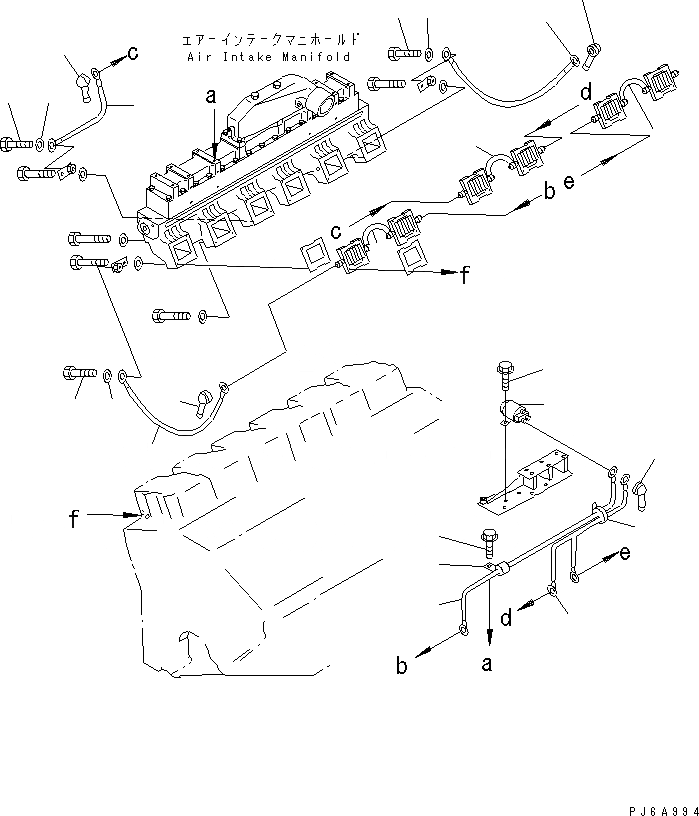 エアーインテークマニホールド
Air Intake Manifold

c
a
d
e
b
c
f
f
e
d
b
a

PJ6A994