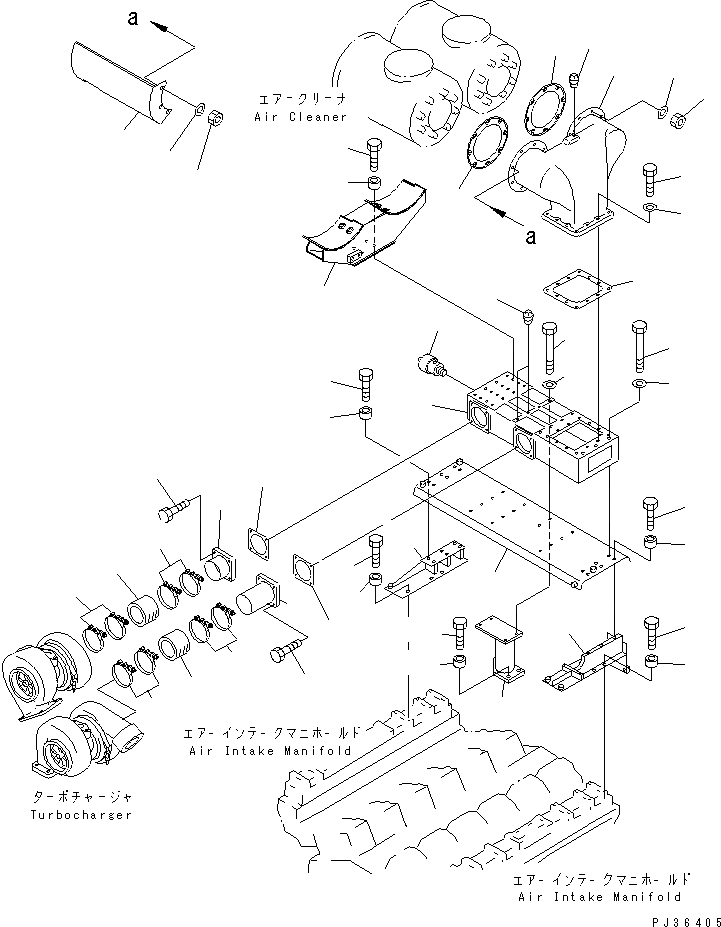 a

エアークリーナ
Air Cleaner

a

エアーインテークマニホールド
Air Intake Manifold

ターボチャージャ
Turbocharger

エアーインテークマニホールド
Air Intake Manifold

PJ36405