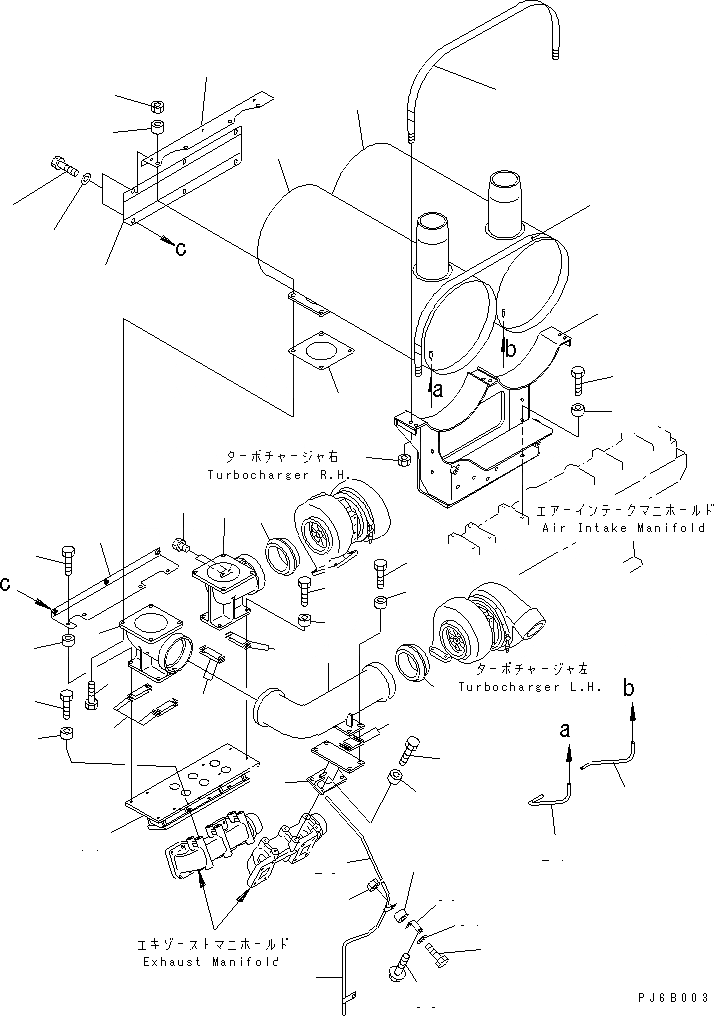 c

b

a

ターボチャージャ右
Turbocharger R.H.

エアーインテークマニホールド
Air Intake Manifold

c

ターボチャージャ左
Turbocharger L.H.

b

a

エキゾーストマニホールド
Exhaust Manifold

PJ6B003