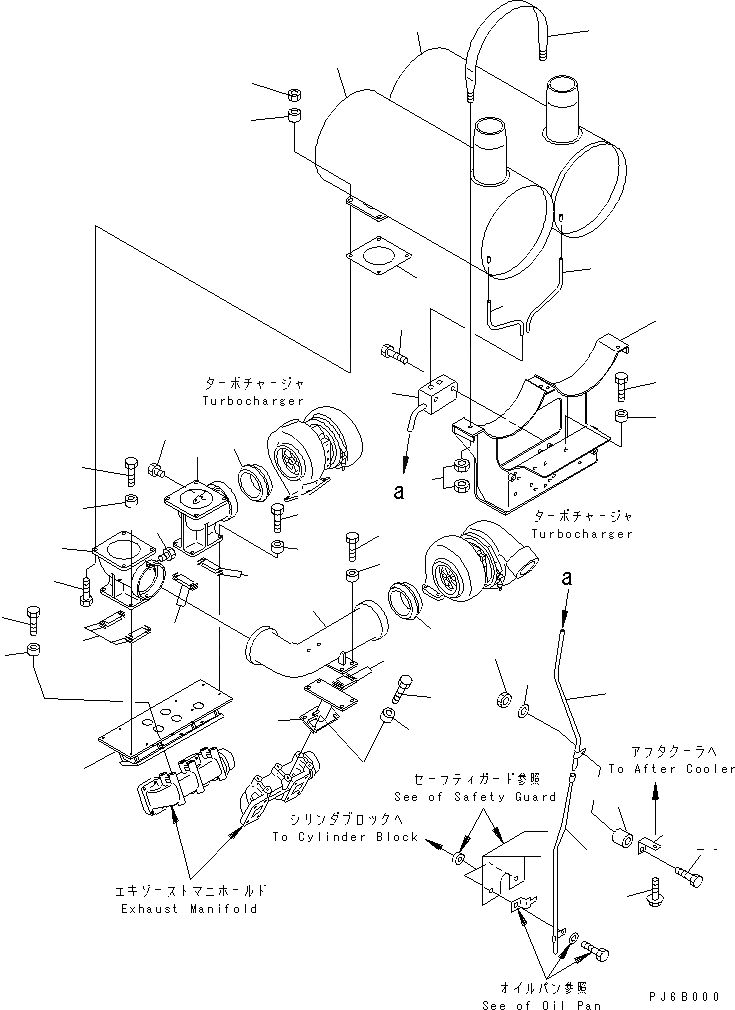 ターボチャージャ
Turbocharger

a

ターボチャージャ
Turbocharger

a

アフタクーラへ
To After Cooler

セーフティガード参照
See of Safety Guard

シリンダブロックへ
To Cylinder Block

エキゾーストマニホールド
Exhaust Manifold

オイルパン参照
See of Oil Pan

PJ6B000