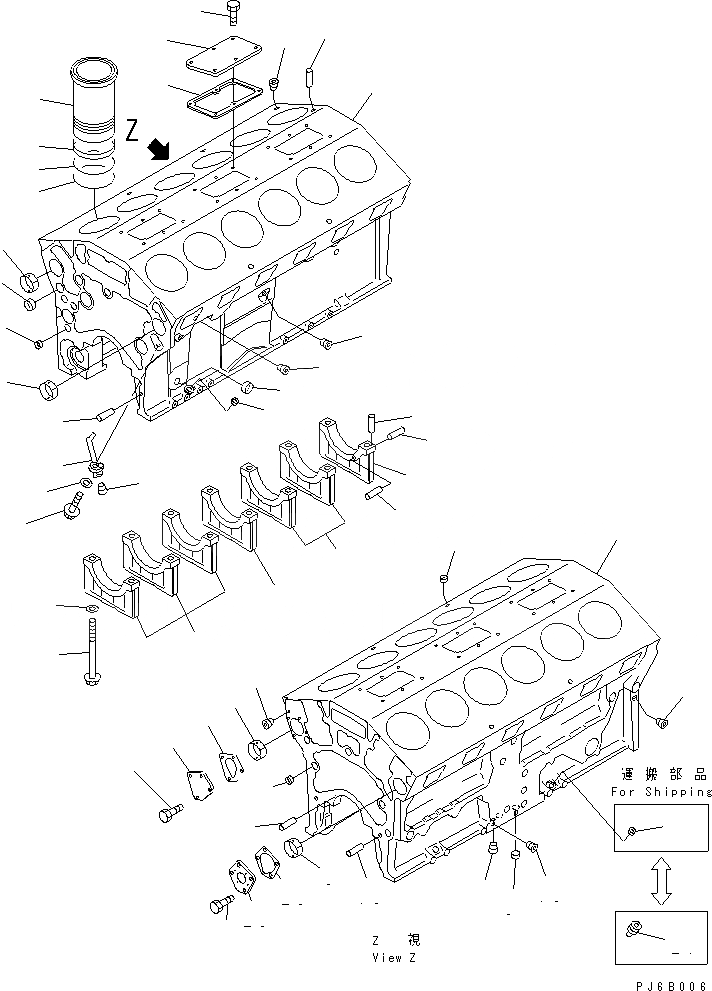 Z

運搬部品
For Shipping

Z 視
View Z

PJ6B006