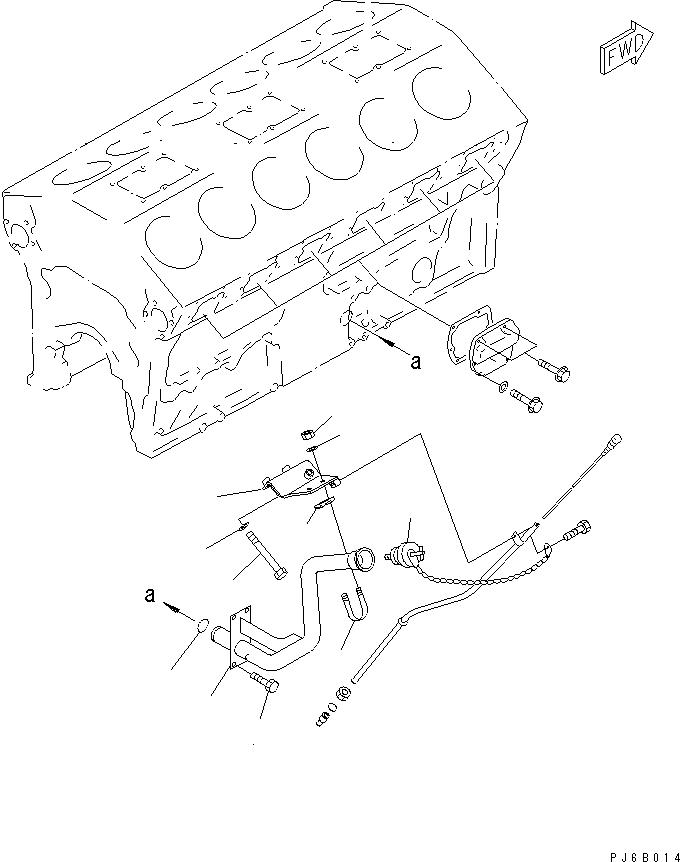 FWD

a

a

PJ6B014