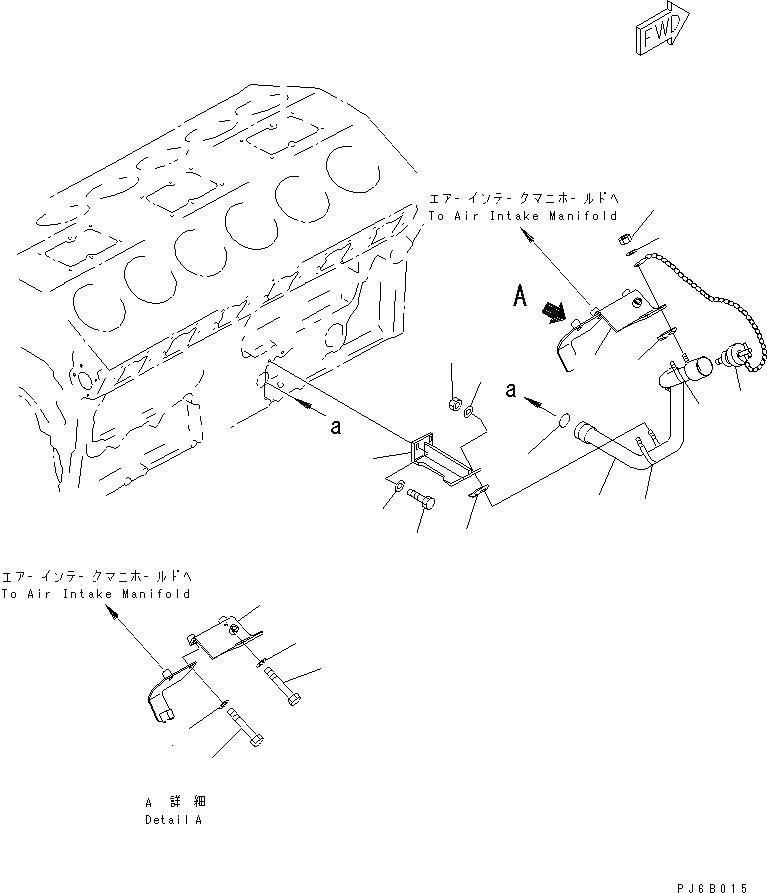 FWD

エアーインテークマニホールドへ
To Air Intake Manifold

A

a

a

エアーインテークマニホールドへ
To Air Intake Manifold

A 詳細
Detail A

PJ6B015