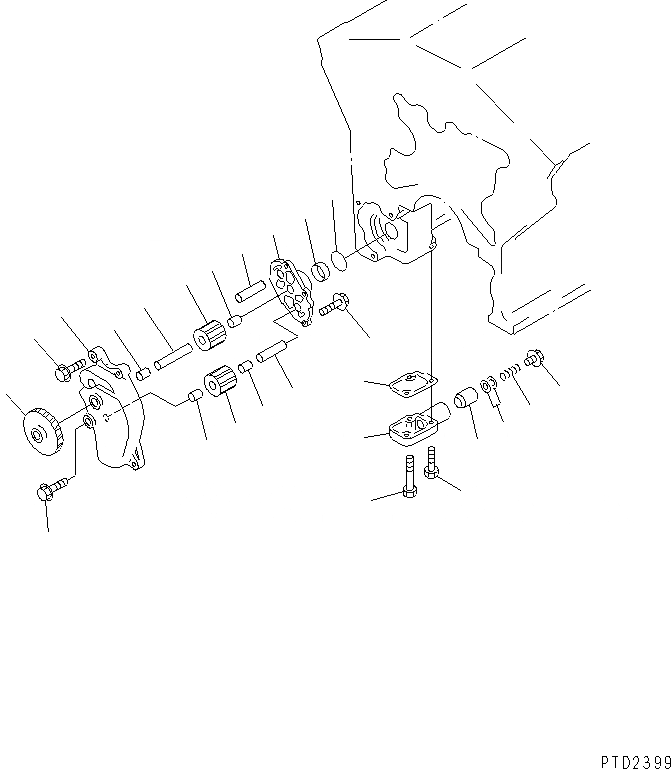 PTD2399