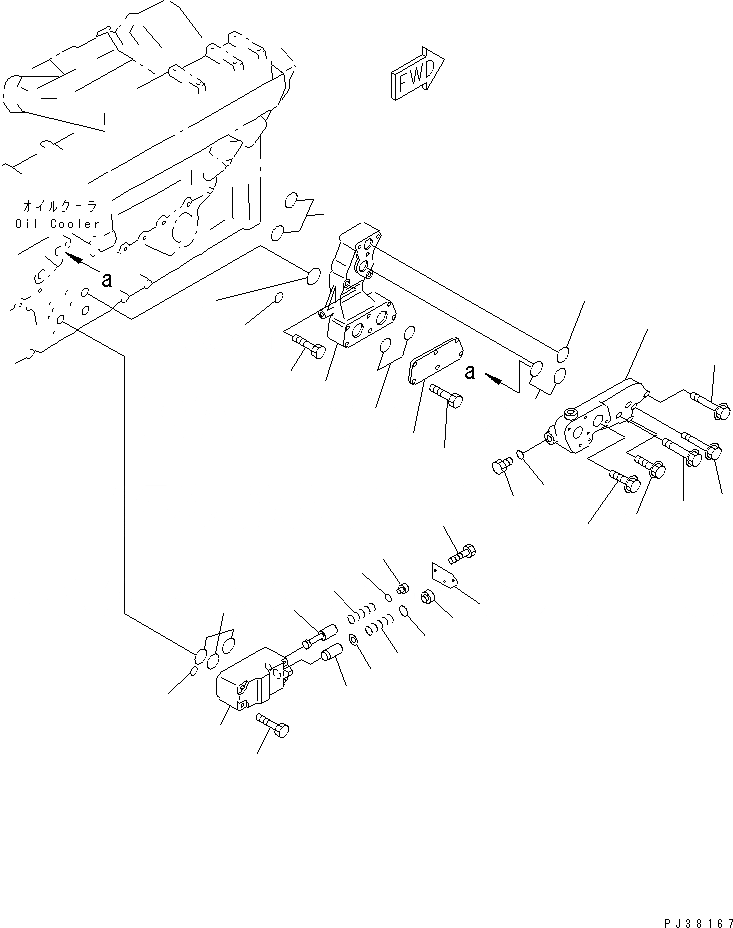 FWD

オイルクーラ
Oil Cooler

a

a

PJ38167