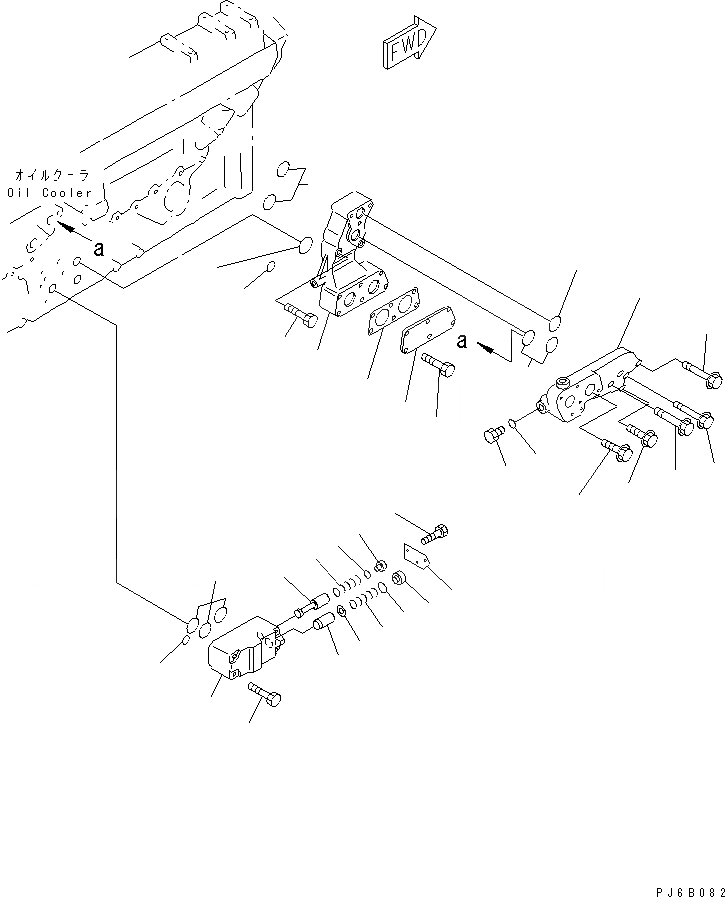 FWD

オイルクーラ
Oil Cooler

a

a

PJ6B082