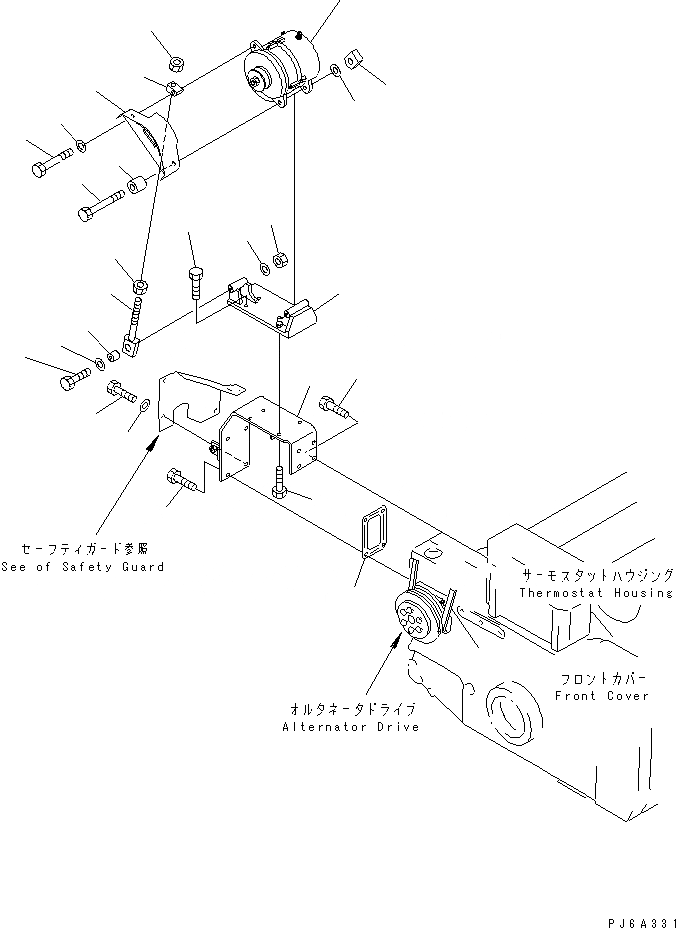 セーフティガード参照
See of Safety Guard

サーモスタットハウジング
Thermostat Housing

フロントカバー
Front Cover

オルタネータドライブ
Alternator Drive

PJ6A331