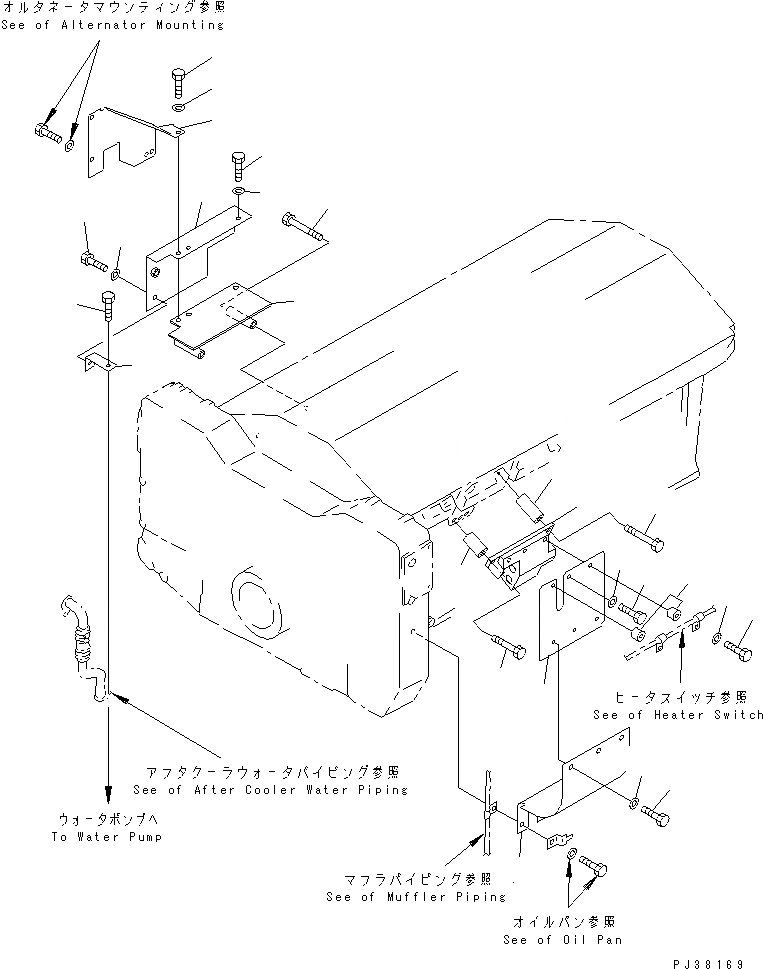 オルタネータマウンティング参照
See of Alternator Mounting

ヒータスイッチ参照
See of Heater Switch

アフタクーラウォータパイピング参照
See of After Cooler Water Piping

ウォータポンプへ
To Water Pump

マフラパイピング参照
See of Muffler Piping

オイルパン参照
See of Oil Pan

PJ38169