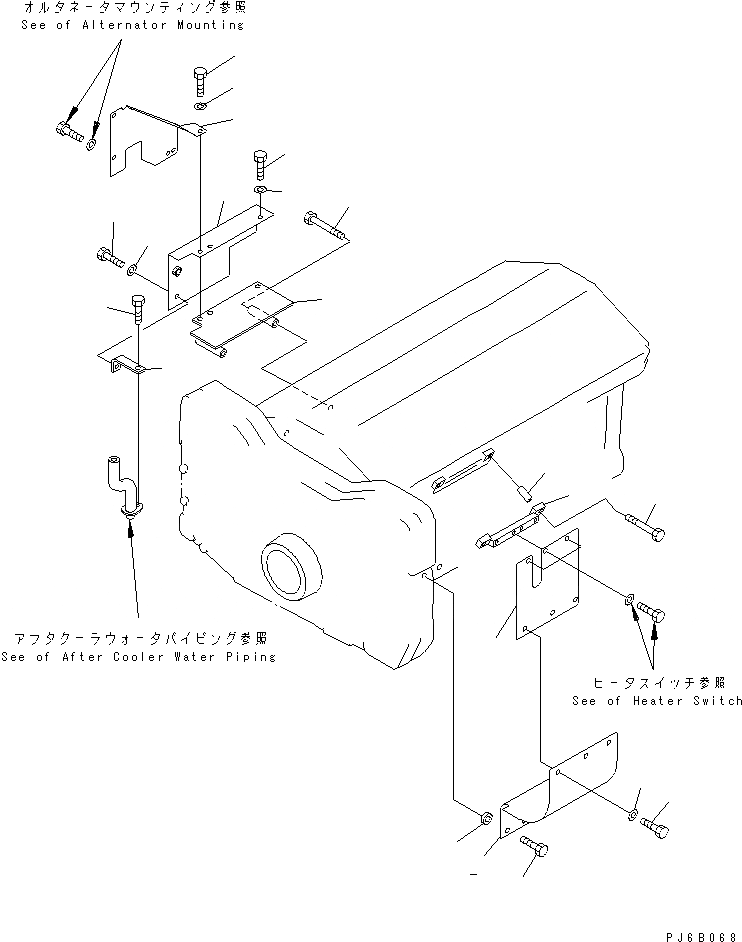 オルタネータマウンティング参照
See of Alternator Mounting

アフタクーラウォータパイピング参照
See of After Cooler Water Piping

ヒータスイッチ参照
See of Heater Switch

PJ6B068