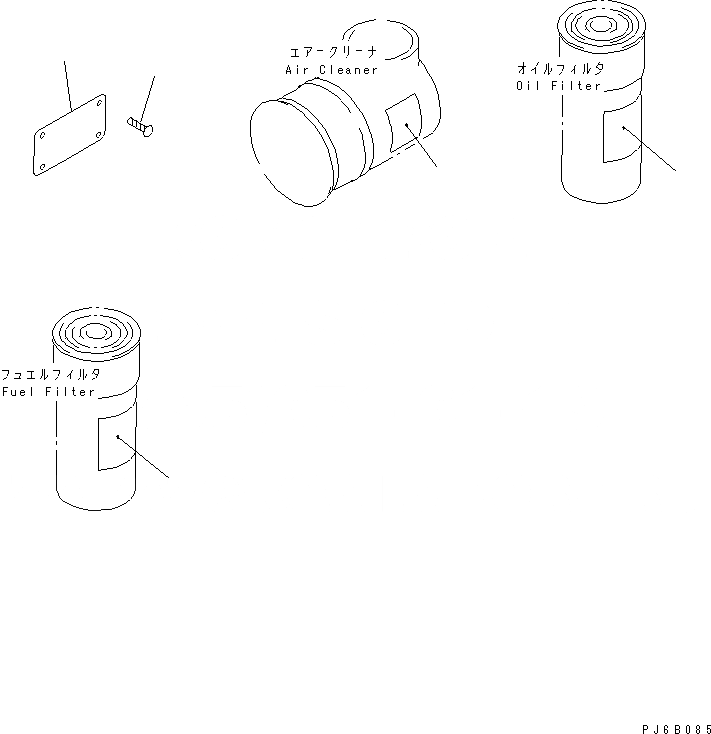 エアークリーナ
Air Cleaner

オイルフィルタ
Oil Filter

フュエルフィルタ
Fuel Filter

PJ6B085