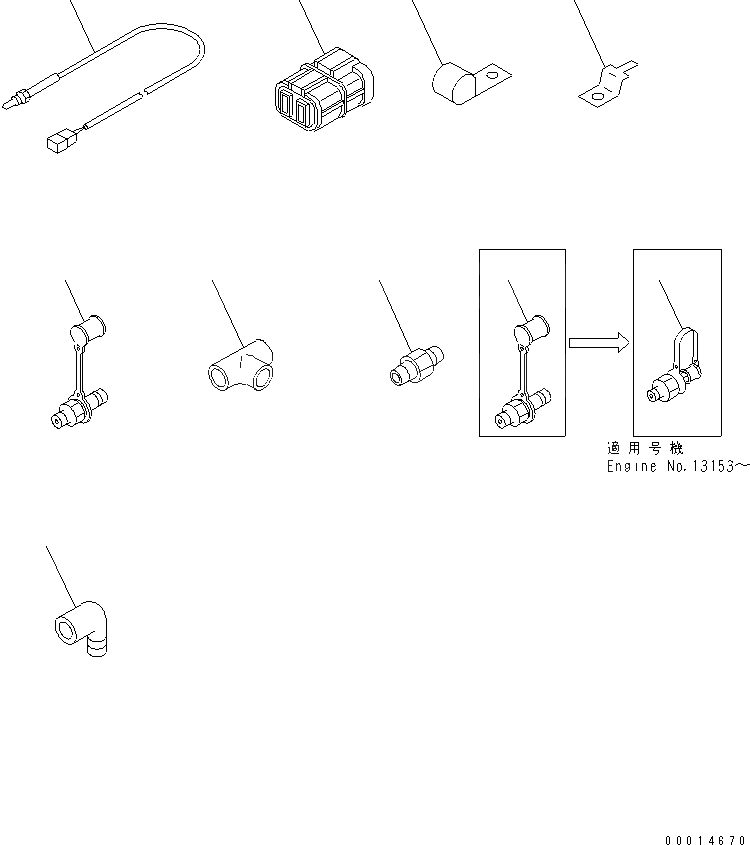 適用号機
Engine No.13153～

00014670