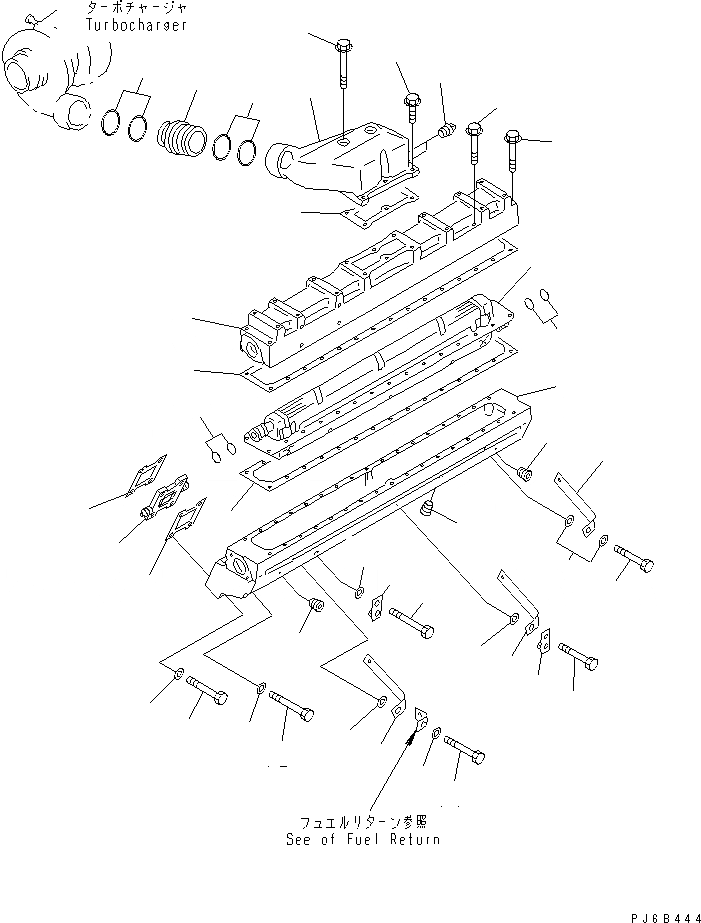 ターボチャージャ
Turbocharger

フュエルリターン参照
See of Fuel Return

PJ6B444