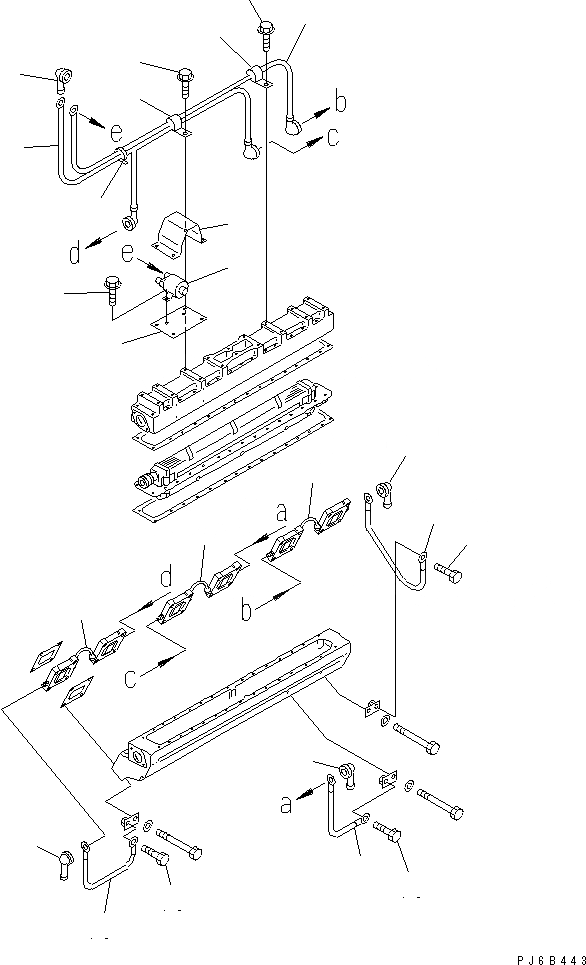 b
e
c
d
e
a
d
b
c
a
PJ6B443