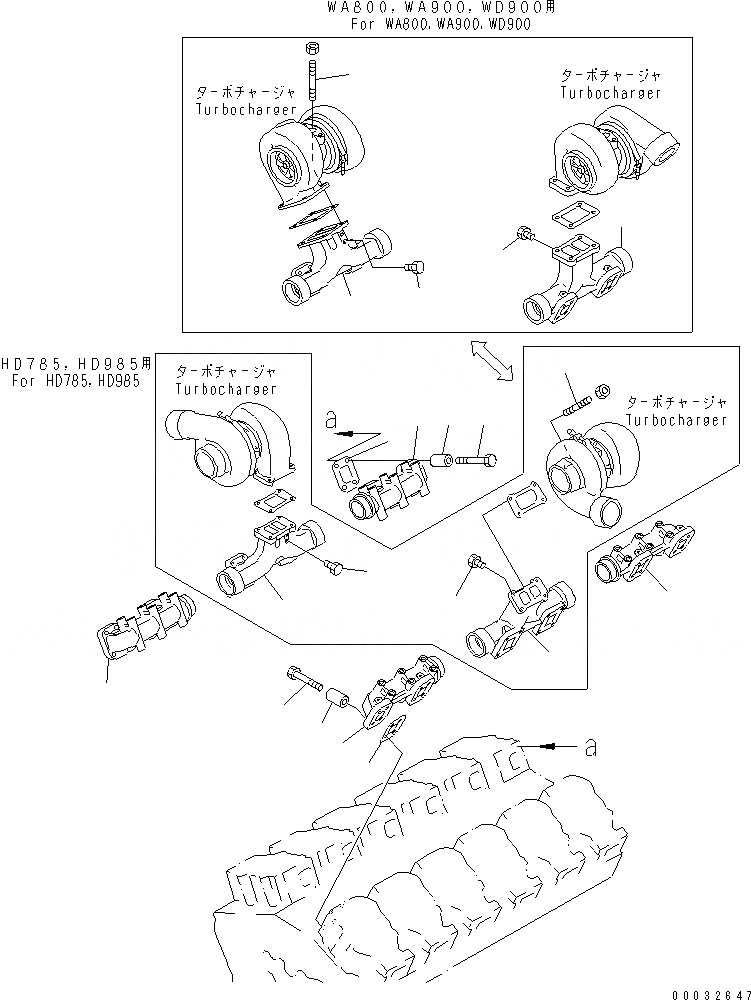 WA800, WA900, WD900用
For WA800, WA900, WD900

ターボチャージャ
Turbocharger

ターボチャージャ
Turbocharger

HD785, HD985用
For HD785, HD985

ターボチャージャ
Turbocharger

a

ターボチャージャ
Turbocharger

a

00032647