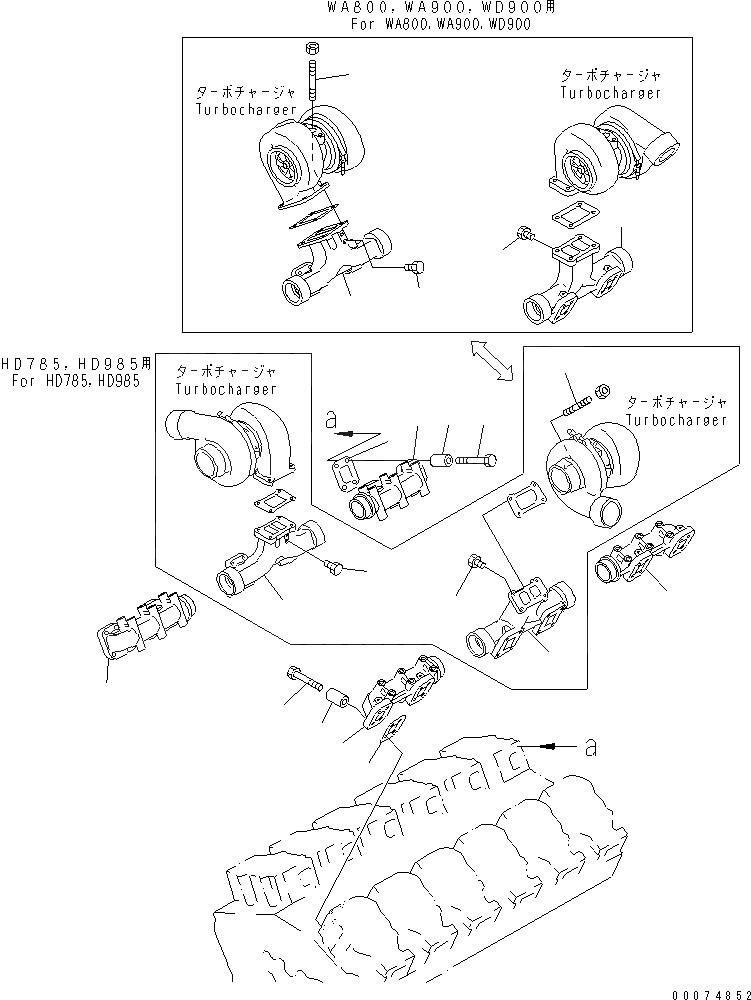 WA800, WA900, WD900用
For WA800, WA900, WD900

ターボチャージャ
Turbocharger

ターボチャージャ
Turbocharger

HD785, HD985用
For HD785, HD985

ターボチャージャ
Turbocharger

a

ターボチャージャ
Turbocharger

a

00074852