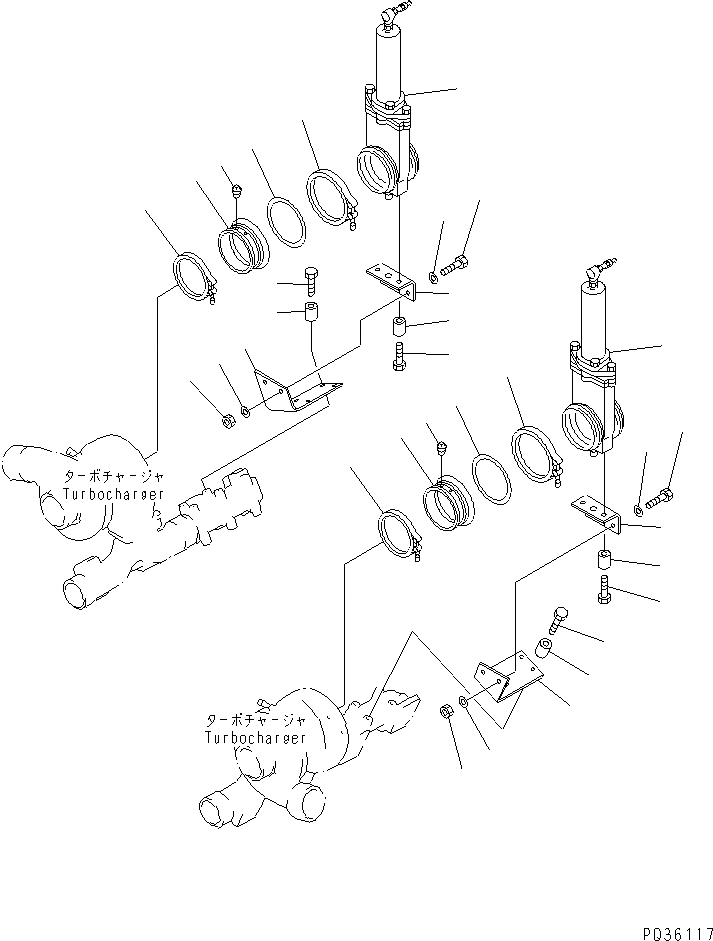 ターボチャージャ
Turbocharger

ターボチャージャ
Turbocharger

PQ36117