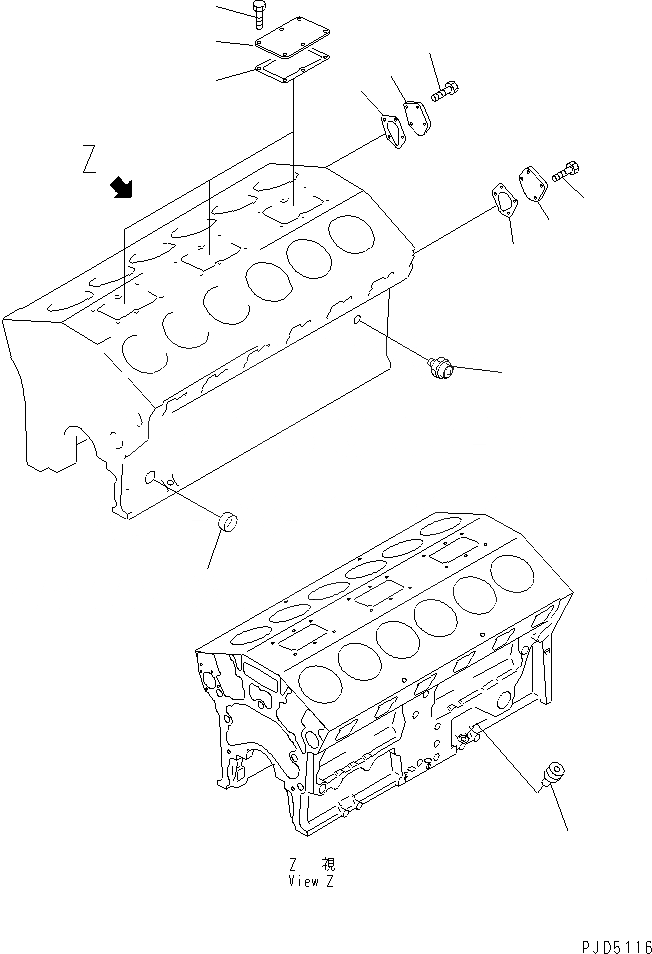 Z

Z 視
View Z

PJD5116