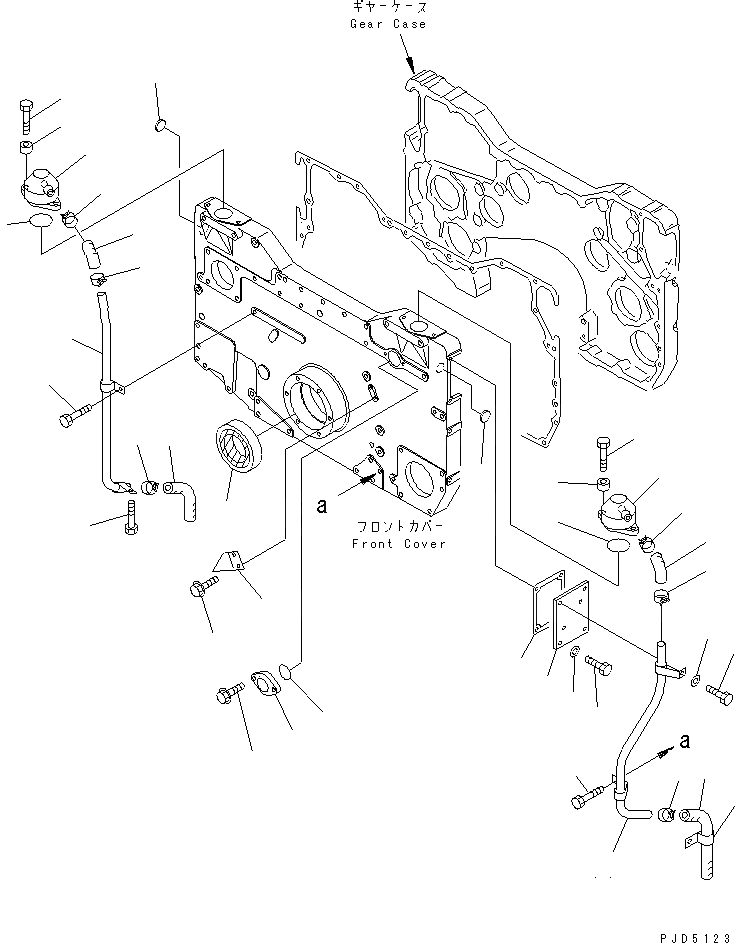 ギヤーケース
Gear Case

a

フロントカバー
Front Cover

a

PJD5123