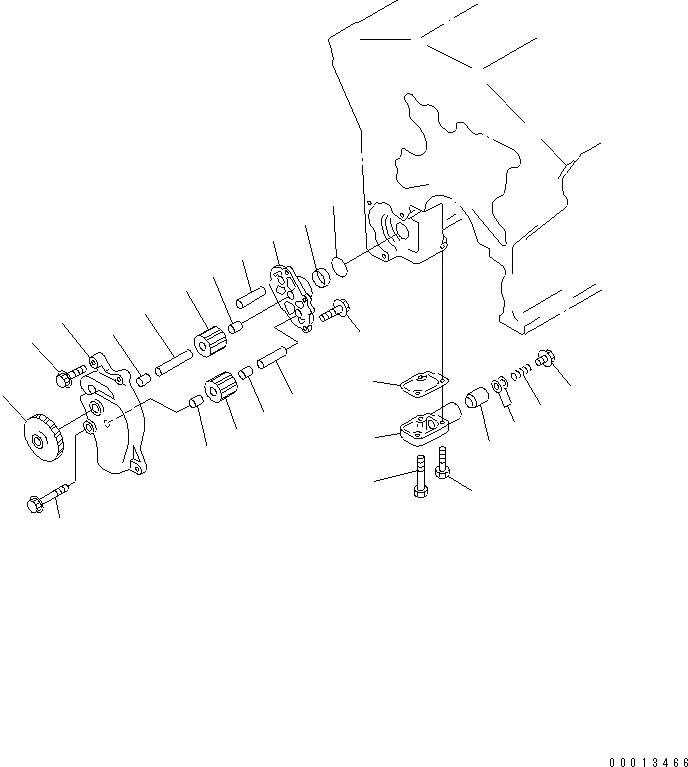 00013466