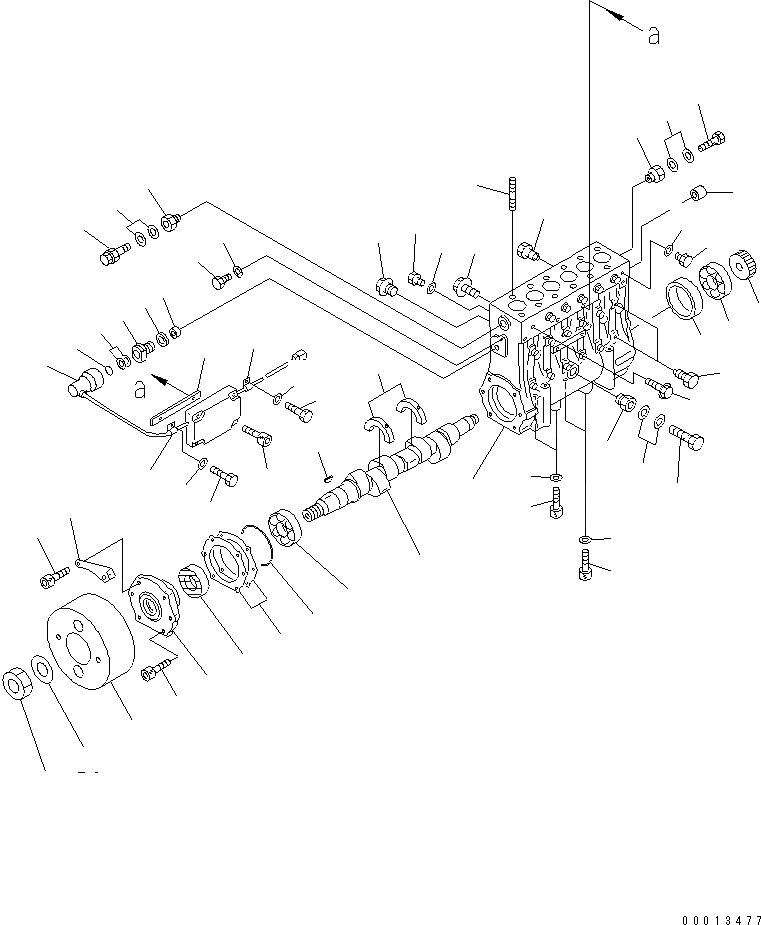 a

a

00013477