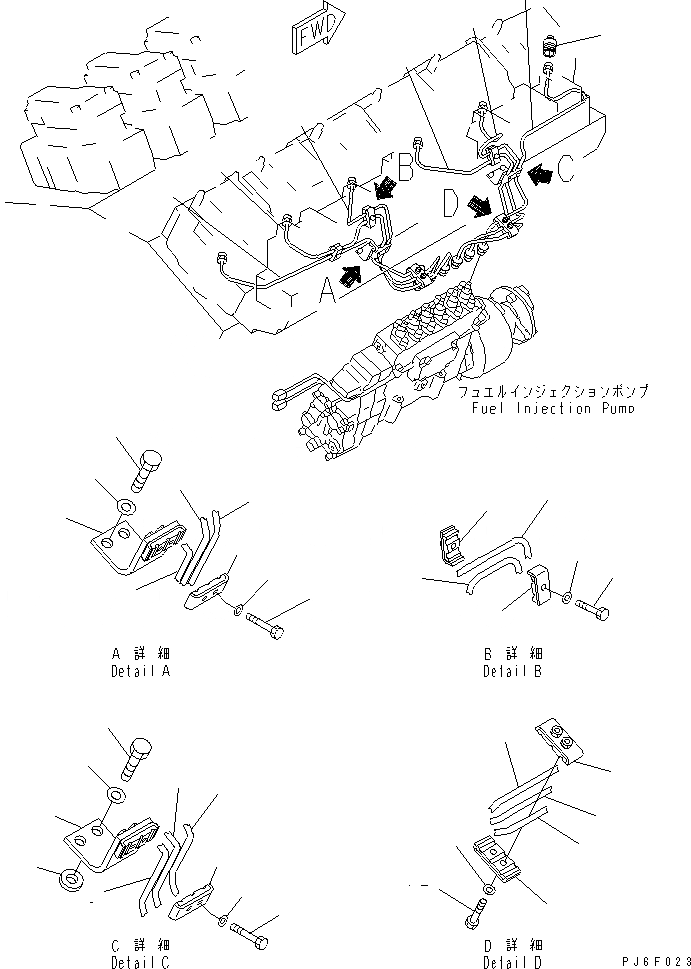 FWD

B

C

D

A

フュエルインジェクションポンプ
Fuel Injection Pump

A 詳 細
Detail A

B 詳 細
Detail B

C 詳 細
Detail C

D 詳 細
Detail D

PJ6F023