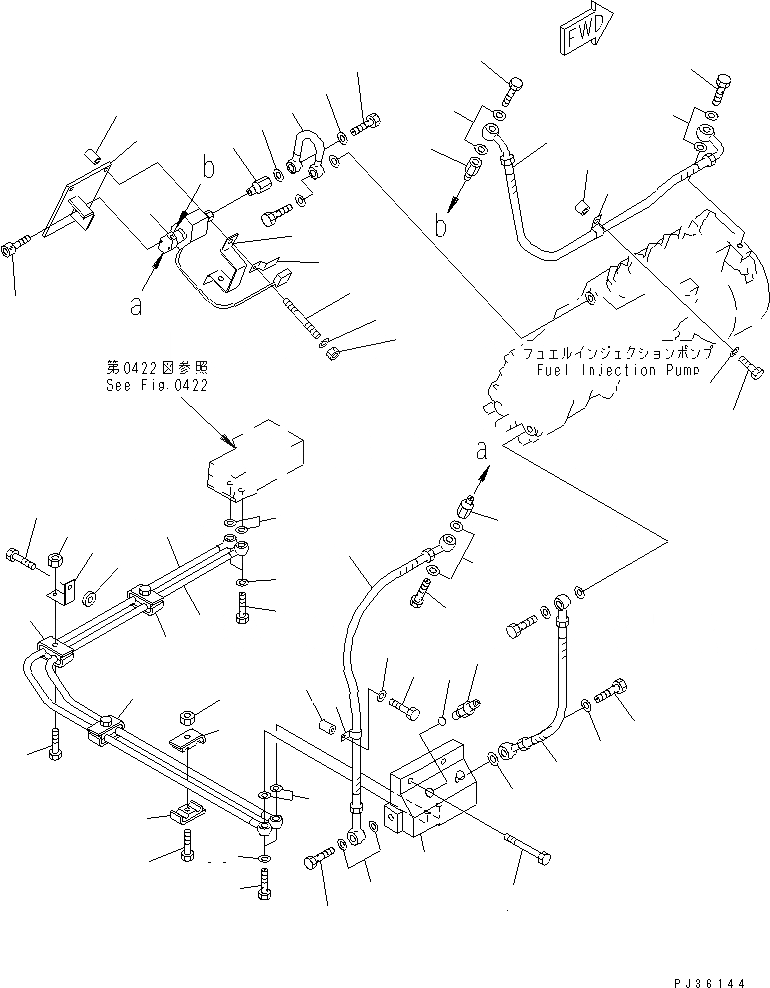 FWD

b

a

b

フュエルインジェクションポンプ
Fuel Injection Pump

第0422図参照
See Fig.0422

a

PJ36144