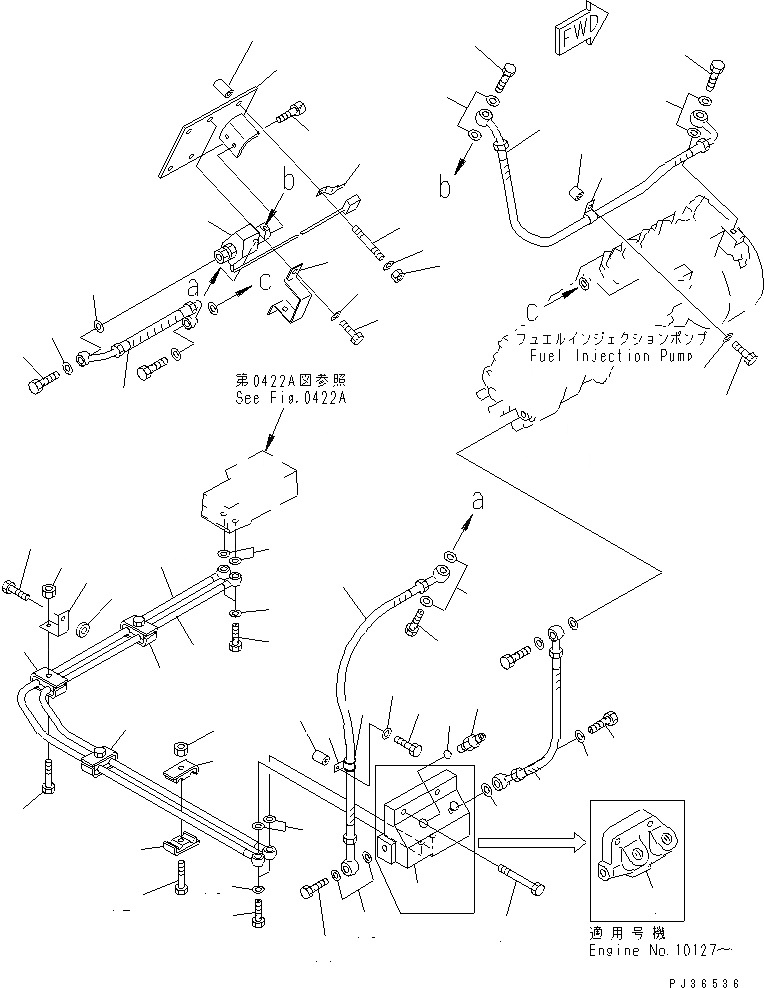 FWD

b

b

a

c

C

フュエルインジェクションポンプ
Fuel Injection Pump

第0422A図参照
See Fig.0422A

a

適用号機
Engine No.10127～

PJ36536