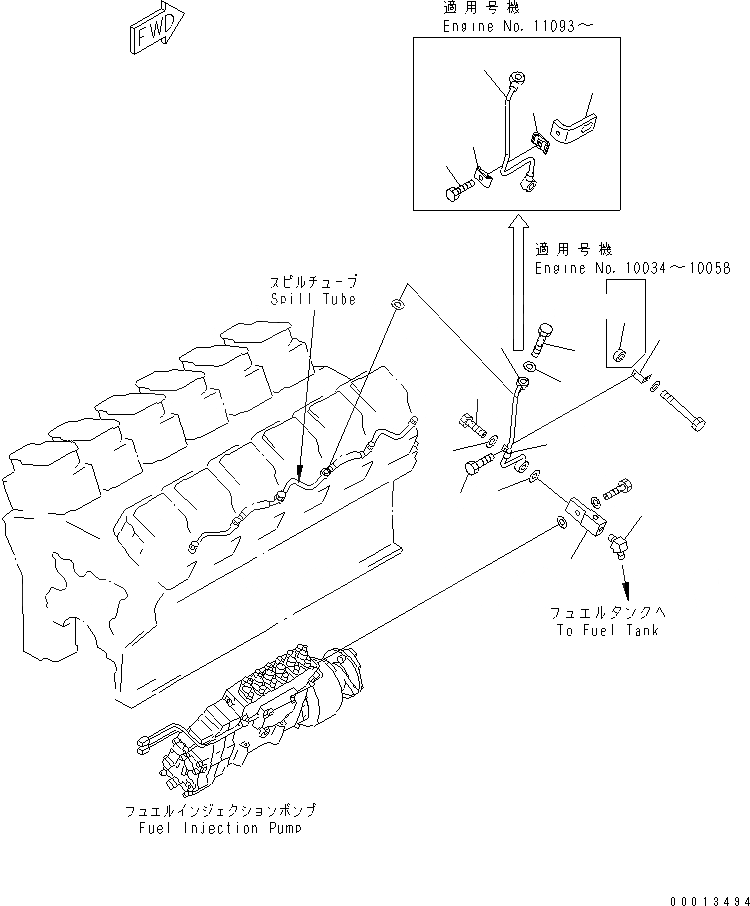 FWD

適用号機
Engine No. 11093～

適用号機
Engine No. 10034～10058

スピルチューブ
Spill Tube

フュエルタンクへ
To Fuel Tank

フュエルインジェクションポンプ
Fuel Injection Pump

00013494