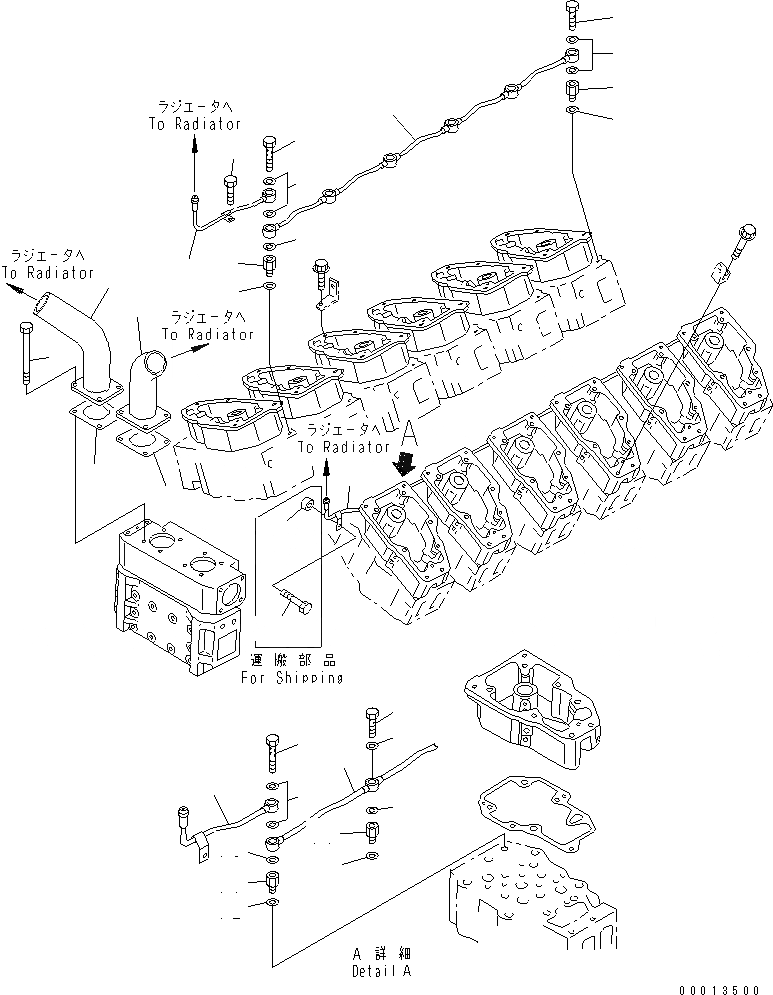 ラジエータへ
To Radiator

ラジエータへ
To Radiator

ラジエータへ
To Radiator

ラジエータへ
To Radiator

A

運搬部品
For Shipping

A 詳細
Detail A

00013500