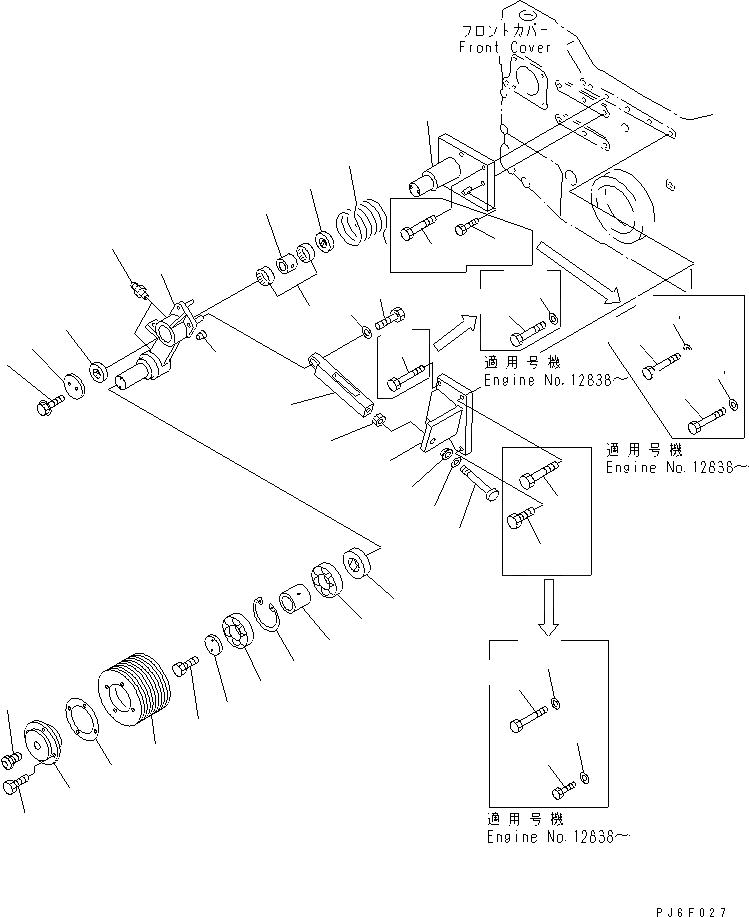 フロントカバー
Front Cover

適用号機
Engine No.12838~

適用号機
Engine No.12838~

適用号機
Engine No.12838~

PJ6F027