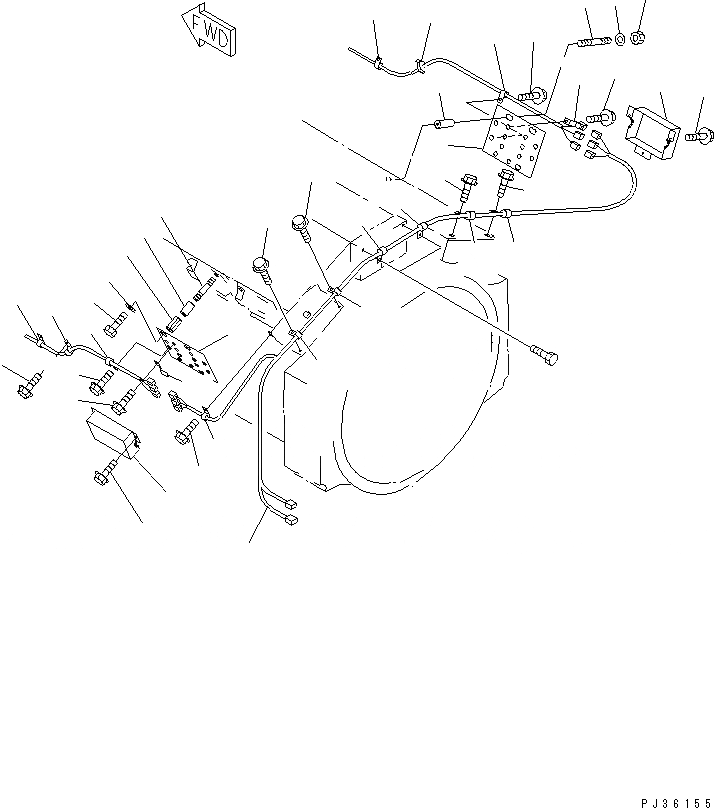 FWD

PJ36155