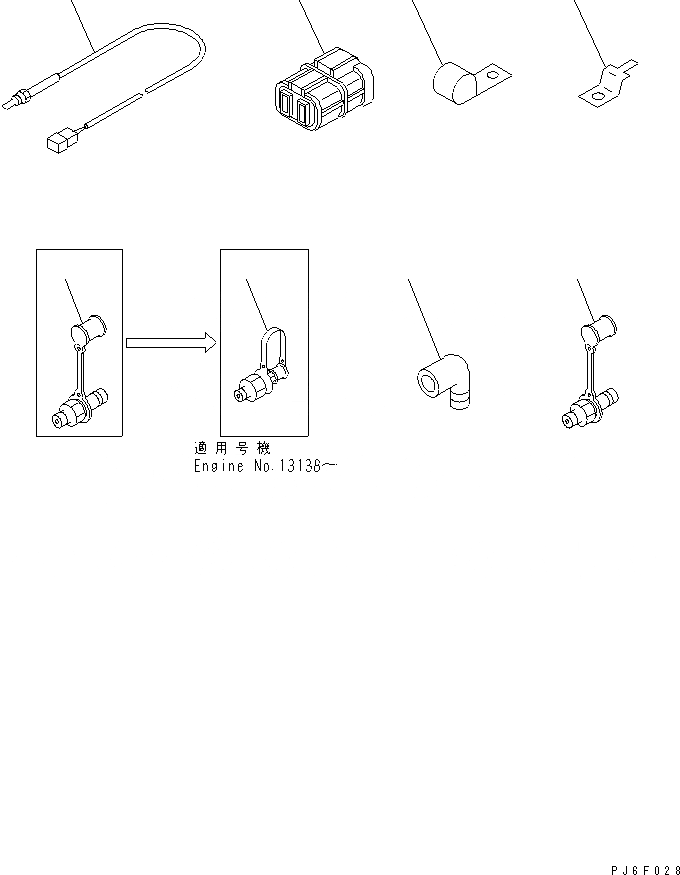 適用号機
Engine No.13136~

PJ6F028